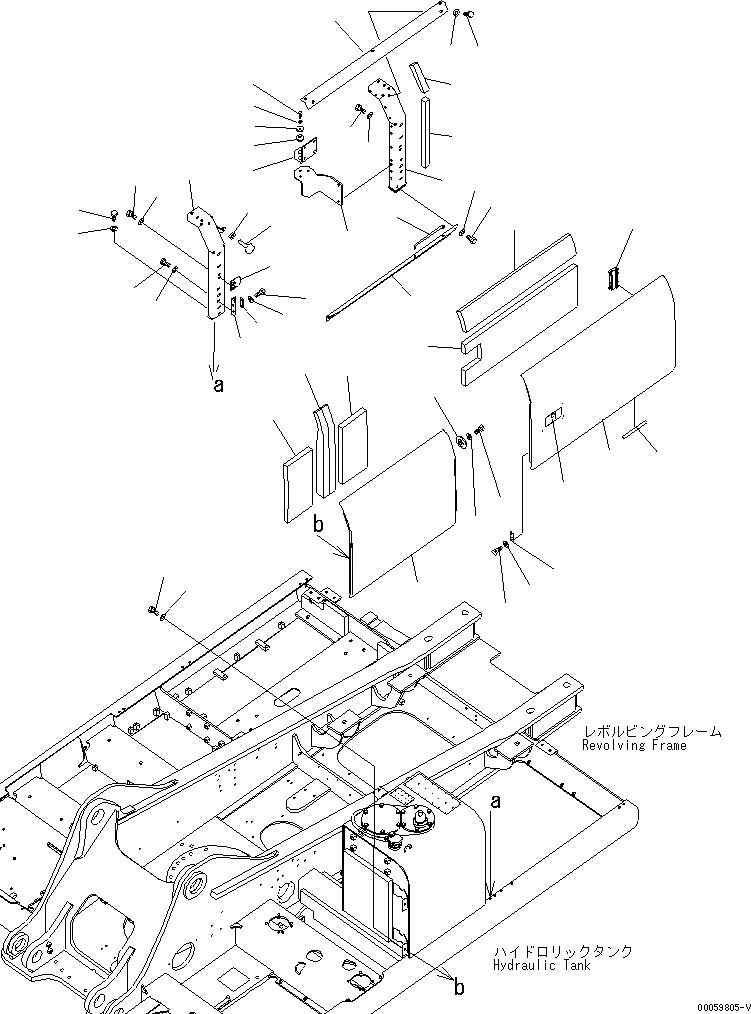 a

b

レボルビングフレーム
Revolving Frame

a

ハイドロリックタンク
Hydraulic Tank

b

00059805-V