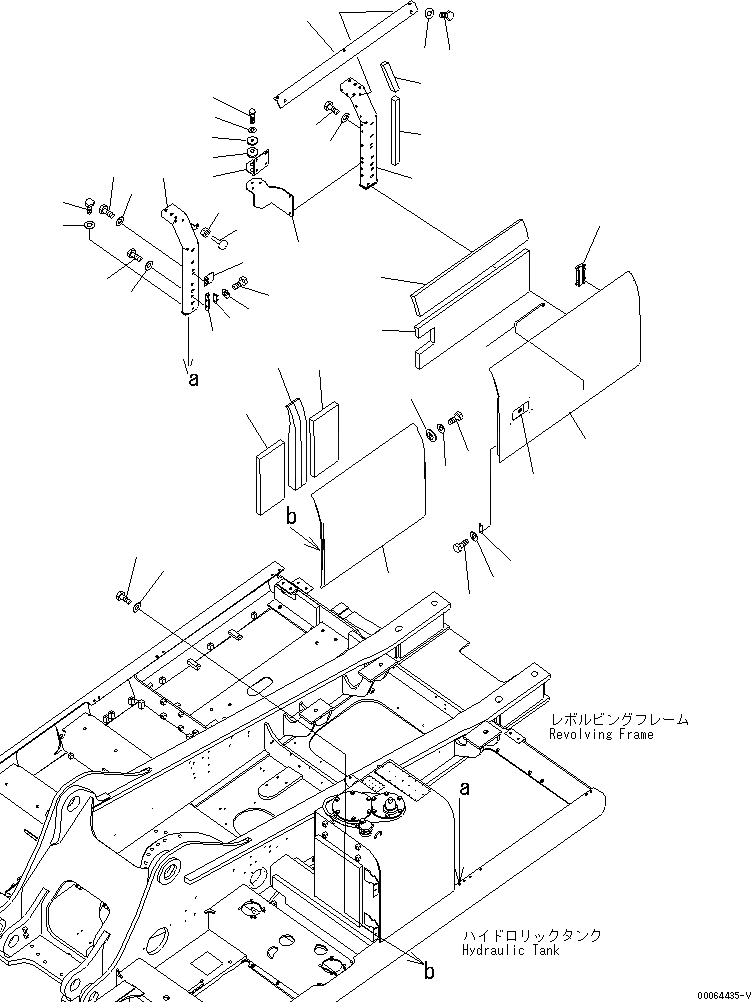 a

b

レボルビングフレーム
Revolving Frame

a

ハイドロリックタンク
Hydraulic Tank

b

00064435-V