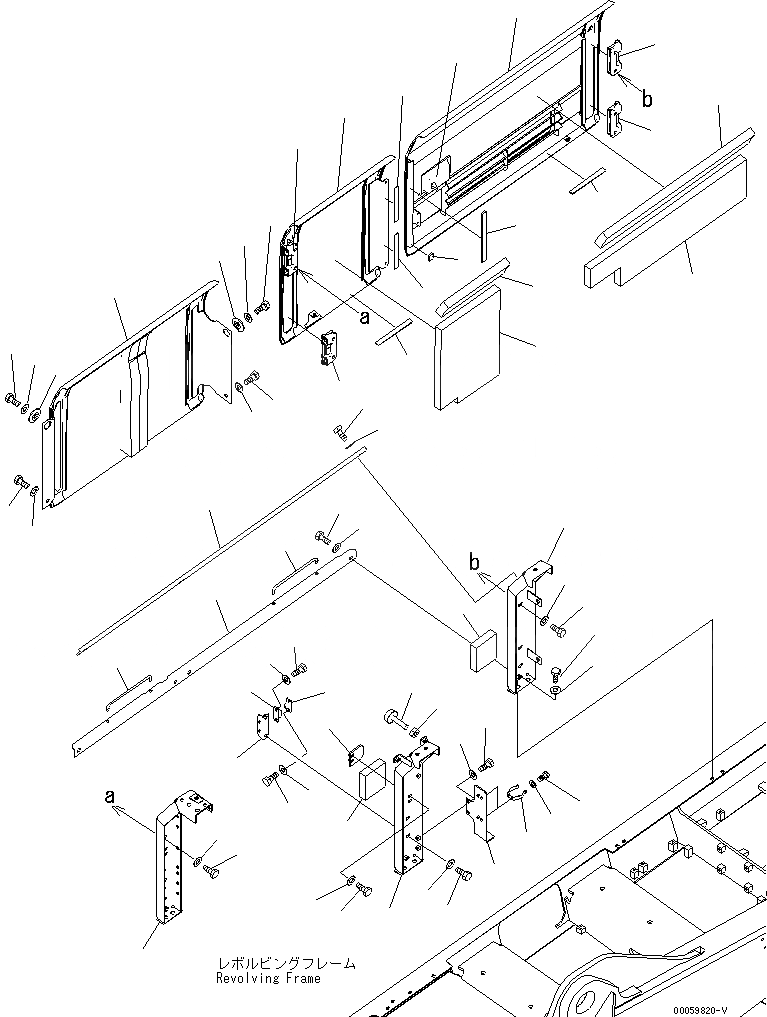 b
a
b
a
レボルビングフレーム
Revolving Frame
00059820-V