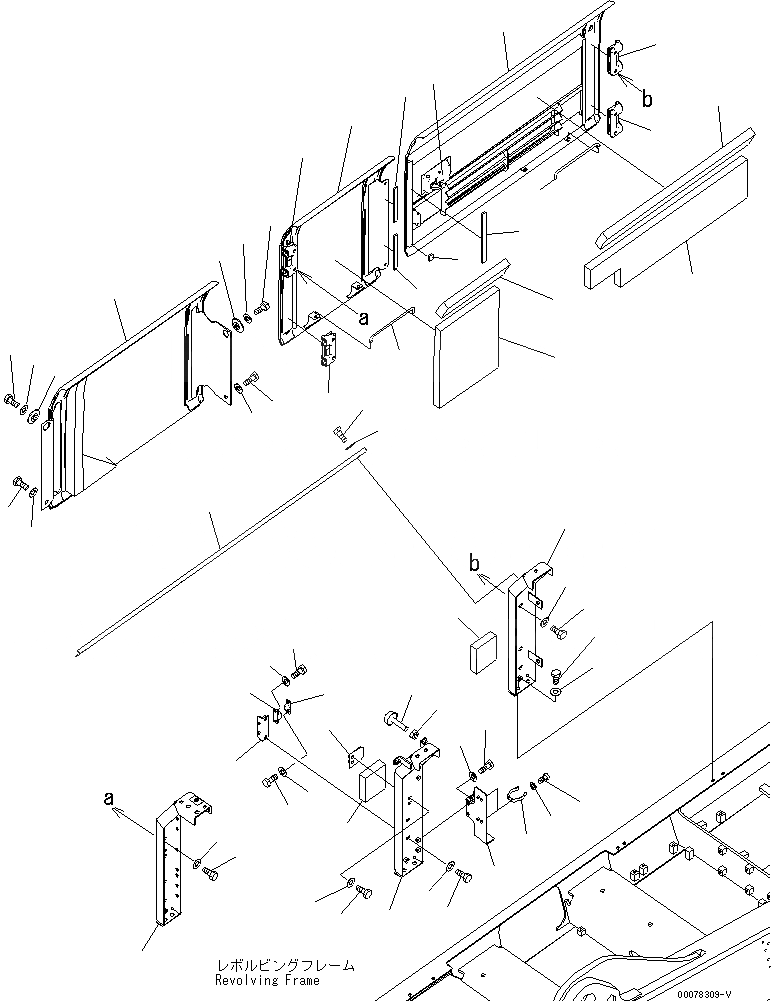 b

a

b

a

レボルビングフレーム
Revolving Frame

00078309-V