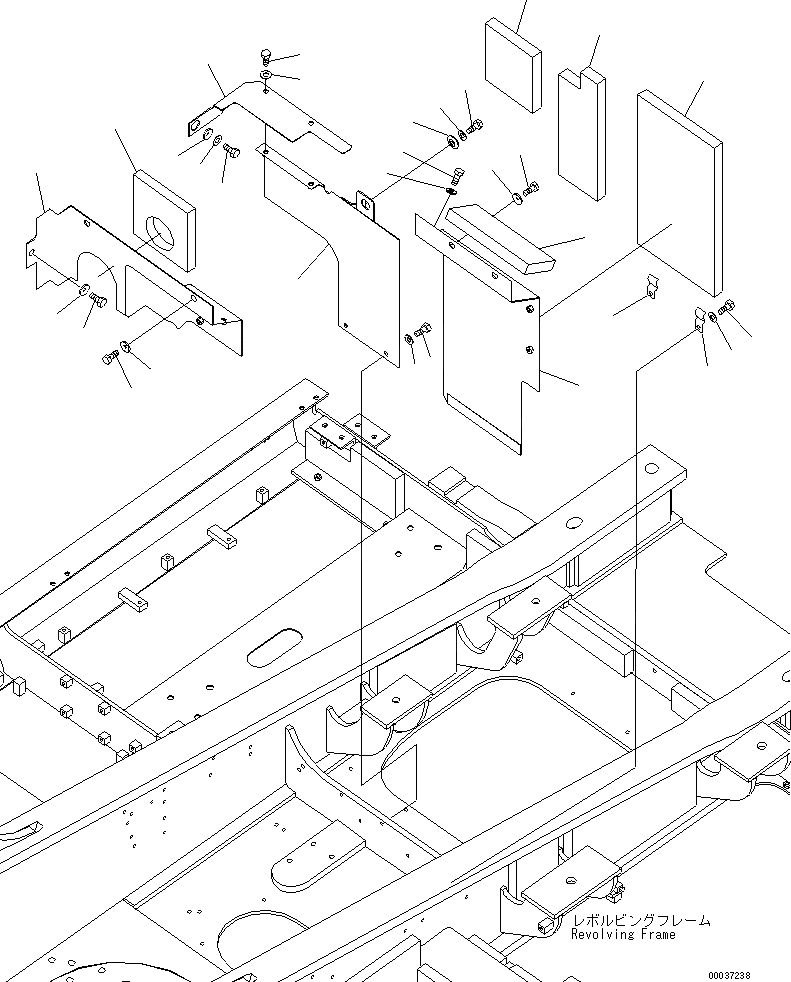 レボルビングフレーム
Revolving Frame

00037238