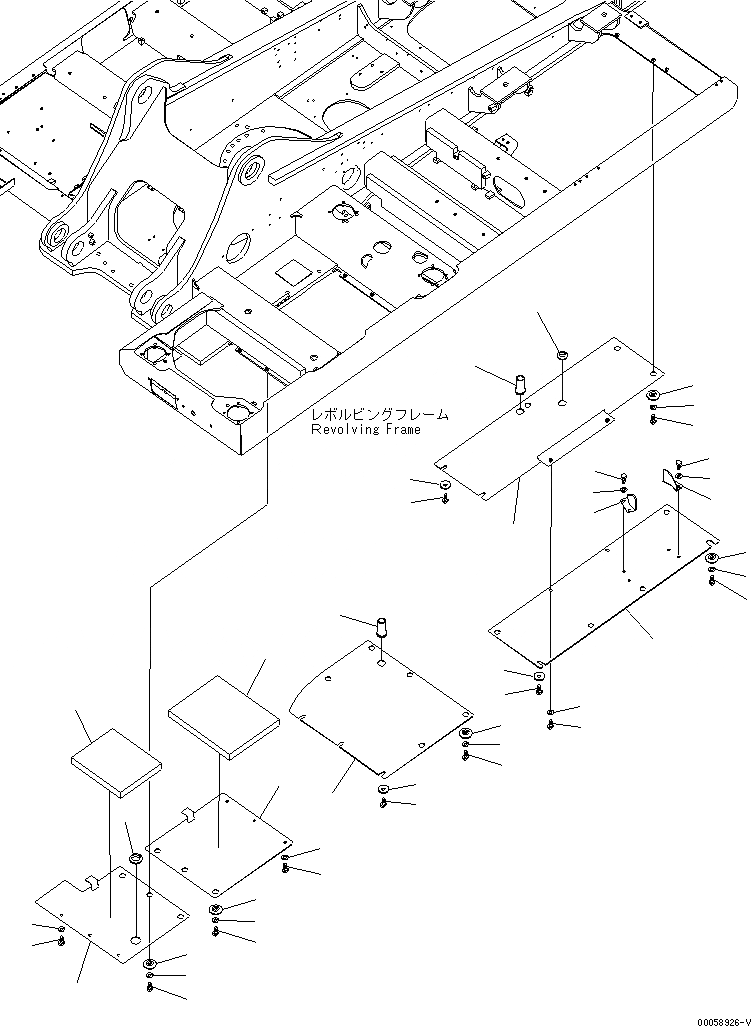 レボルビングフレーム
Revolving Frame

00058926-V