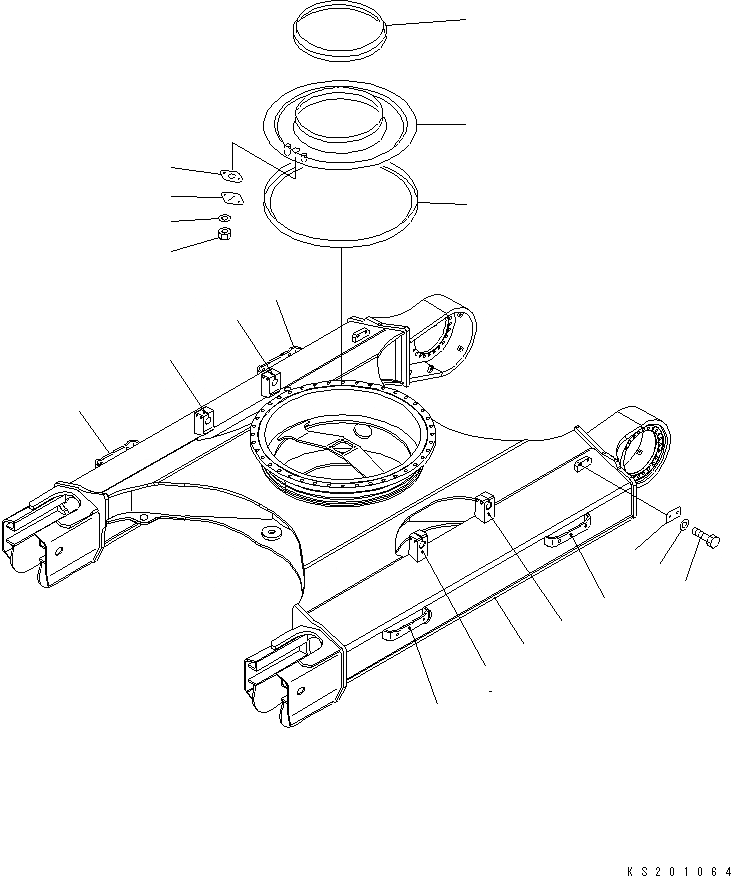 KS201064