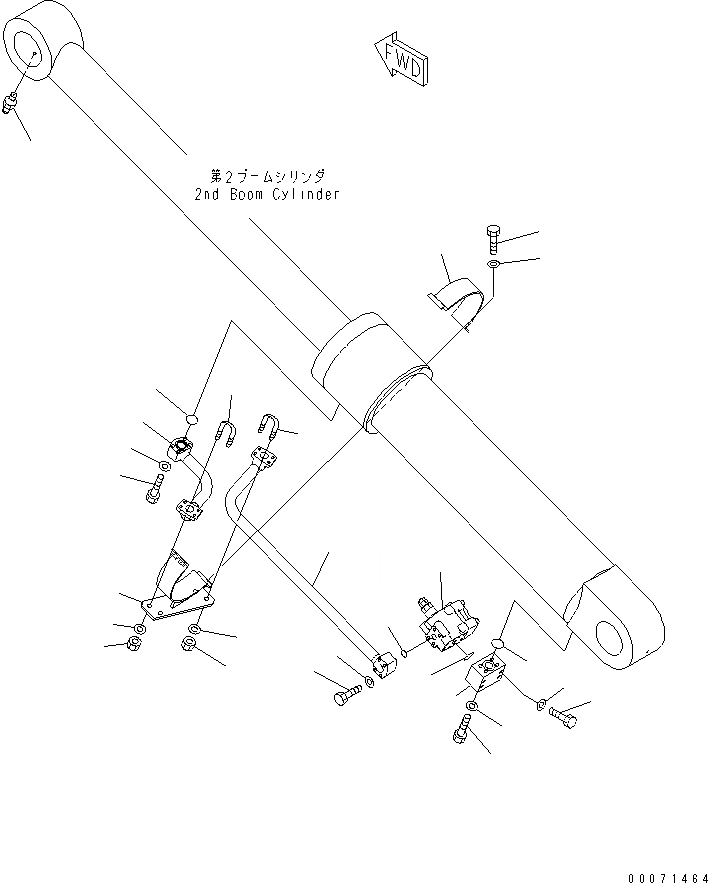 FWD

第2ブームシリンダ
2nd Boom Cylinder

00071464