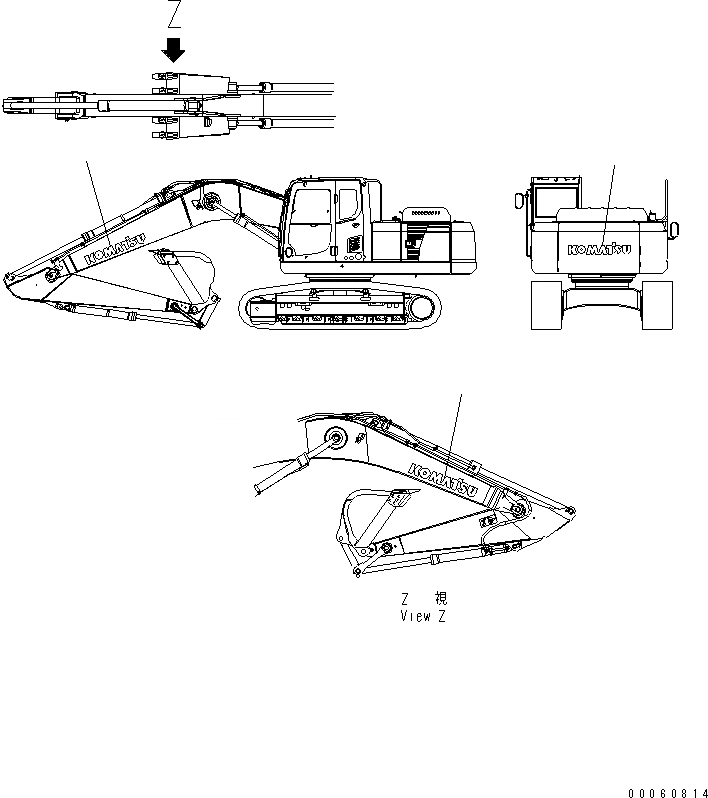 Z

KOMATSU

KOMATSU

KOMATSU

Z 視
View Z

00060814