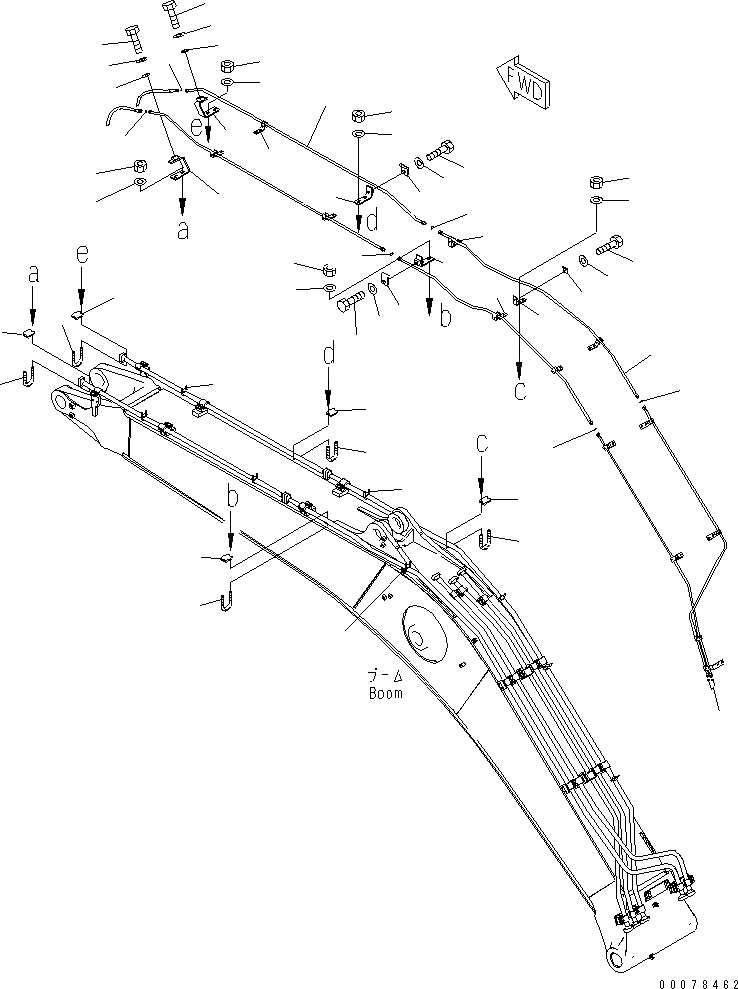 FWD

e
a
d
b
c
a
e
d
c
b

ブーム
Boom

00078462