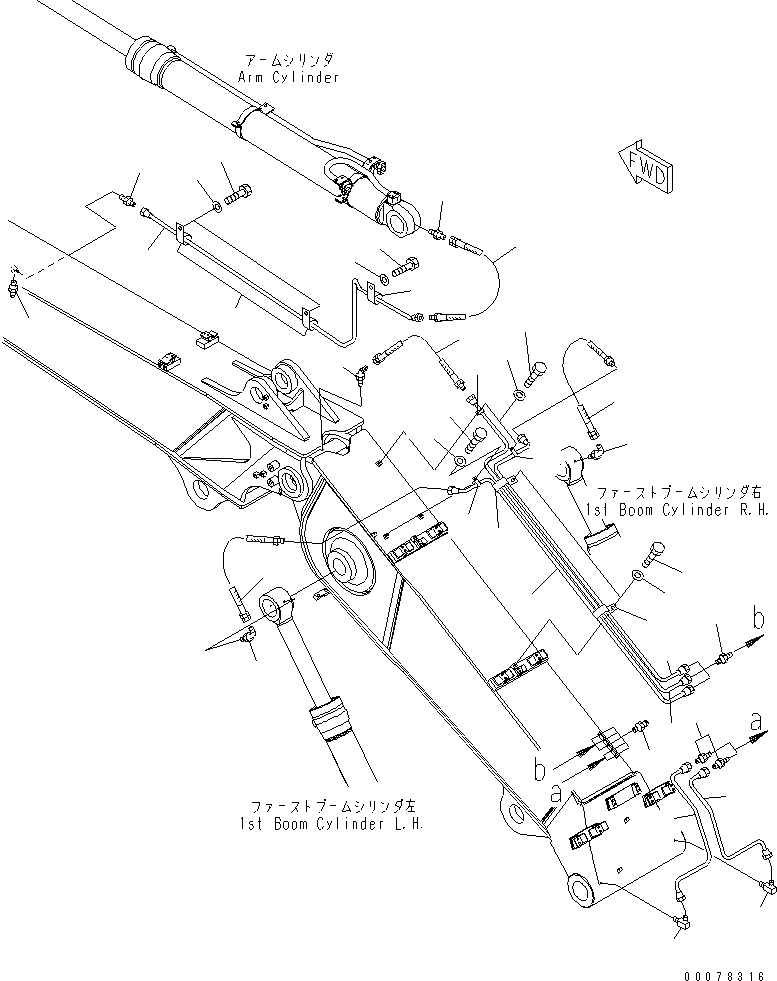 アームシリンダ
Arm Cylinder

FWD

ファーストブームシリンダ右
1st Boom Cylinder R.H.

b

a

b

a

ファーストブームシリンダ左
1st Boom Cylinder L.H.

00078316