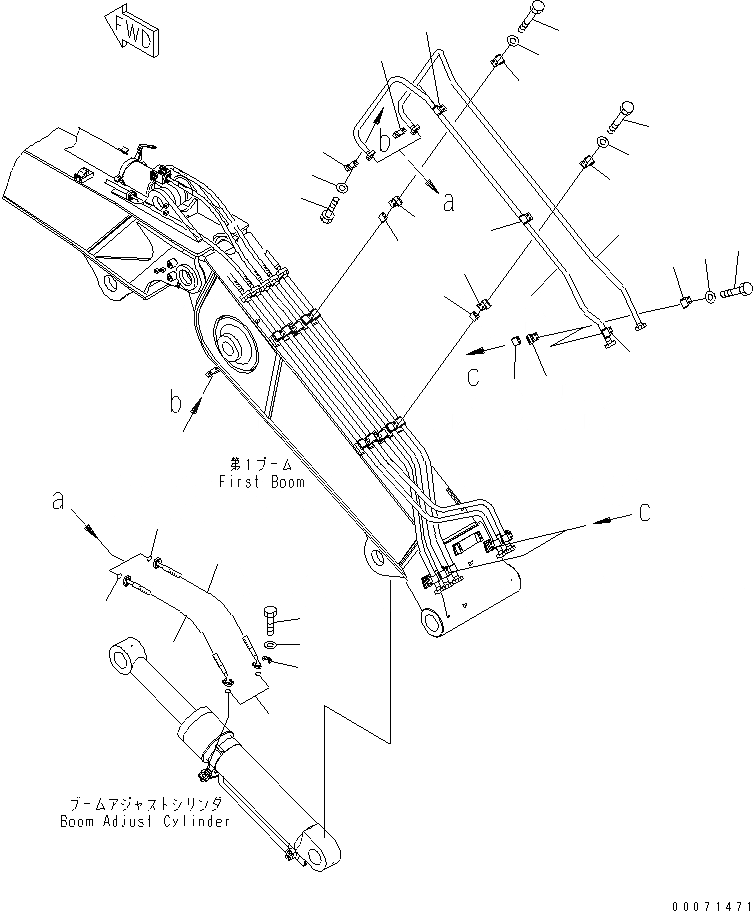 FWD

b

a

c

b

第1ブーム
First Boom

a

c

ブームアジャストシリンダ
Boom Adjust Cylinder

00071471