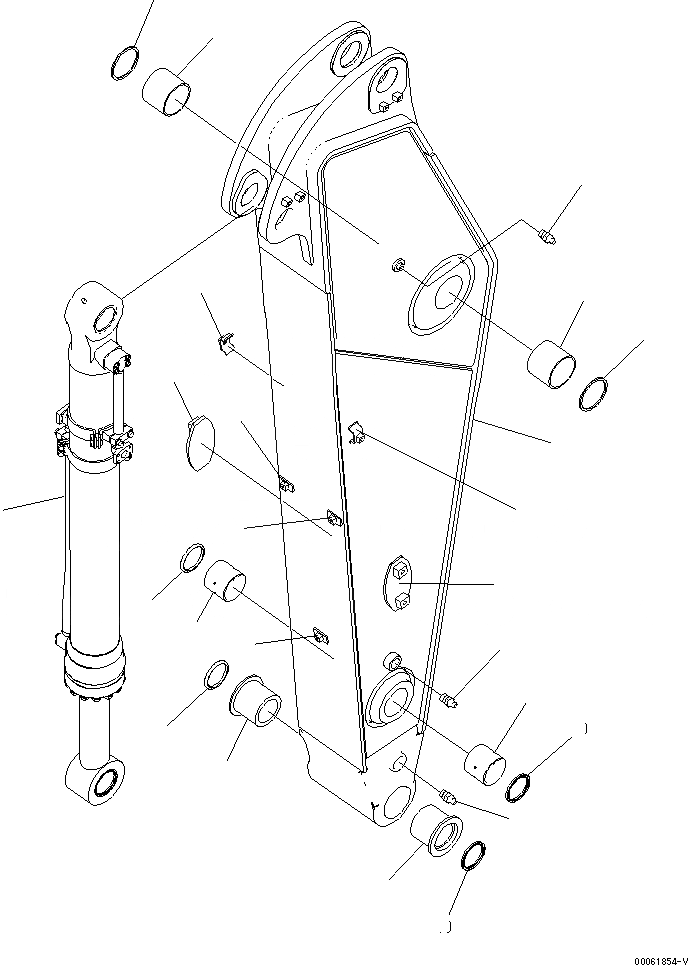 00061854-V