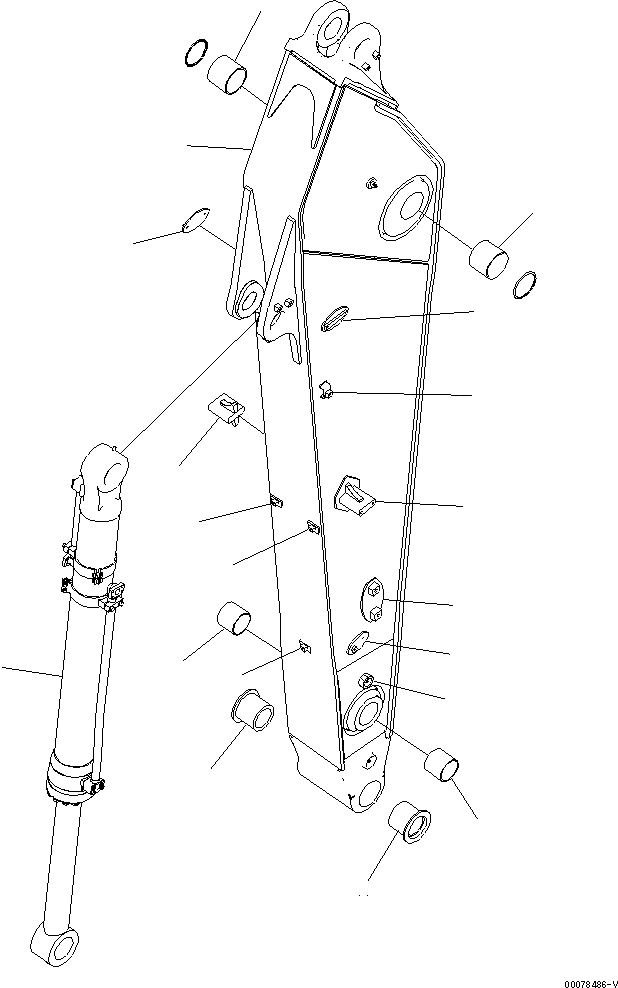 00078486-V