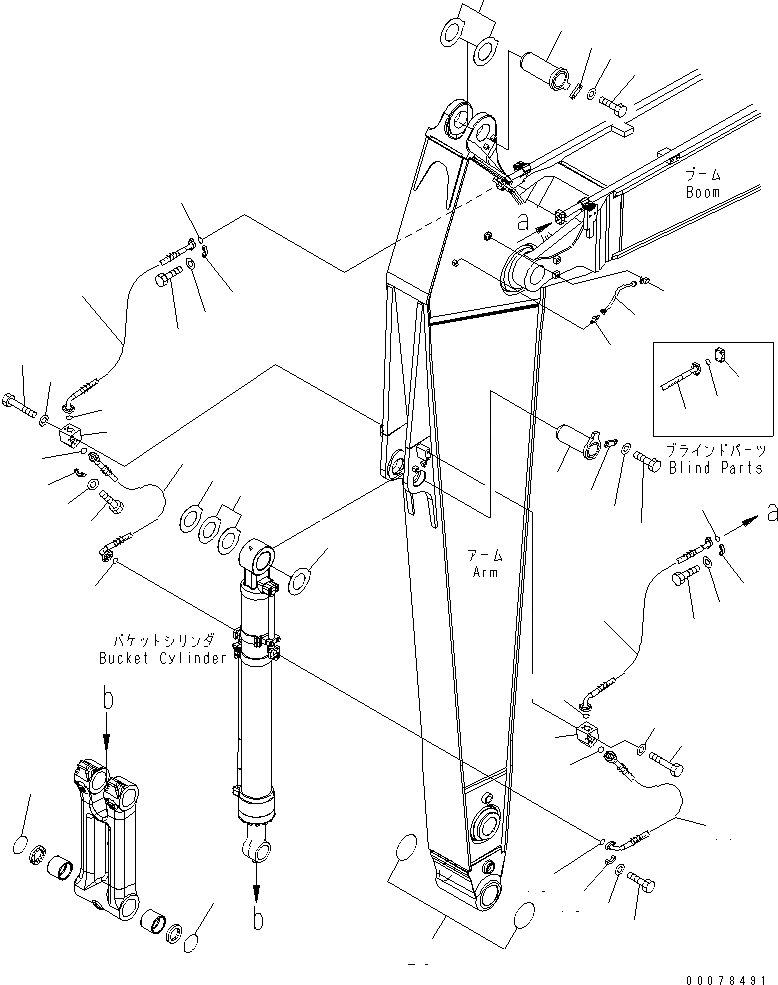 ブーム
Boom

a

ブラインドパーツ
Blind Parts

a

アーム
Arm

バケットシリンダ
Bucket Cylinder

b

b

00078491