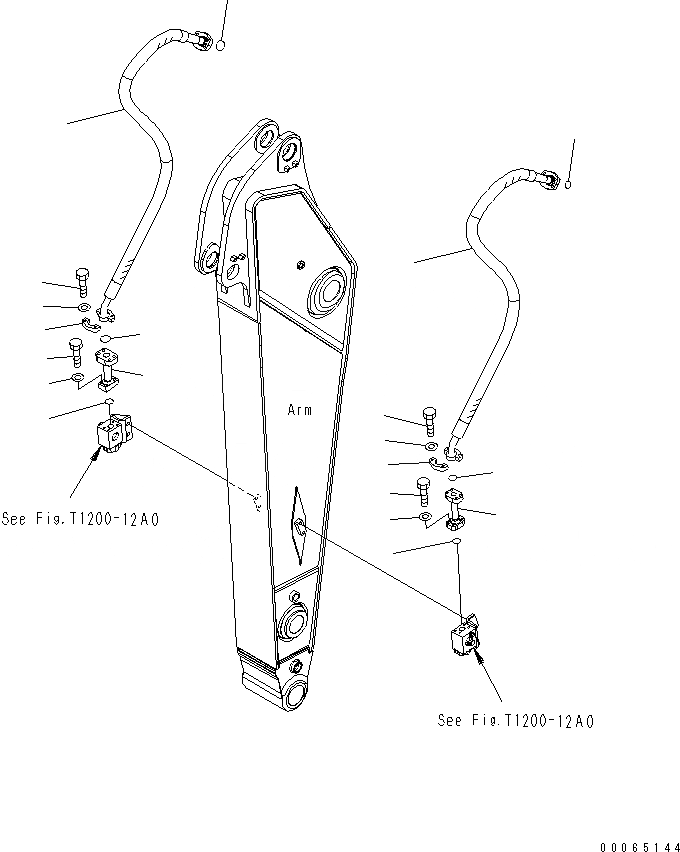 Arm

See Fig.T1200-12A0

See Fig.T1200-12A0

00065144