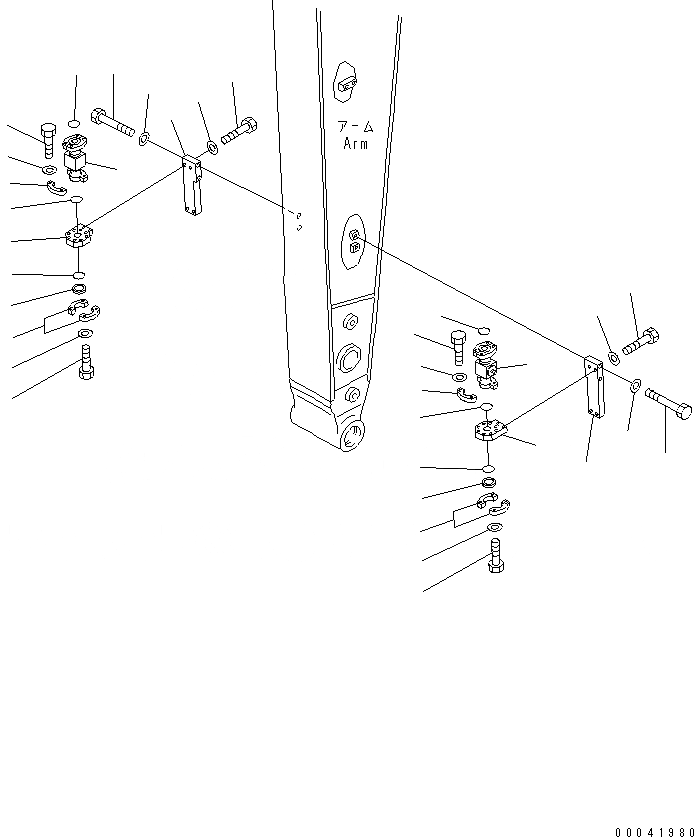 アーム
Arm

00041980