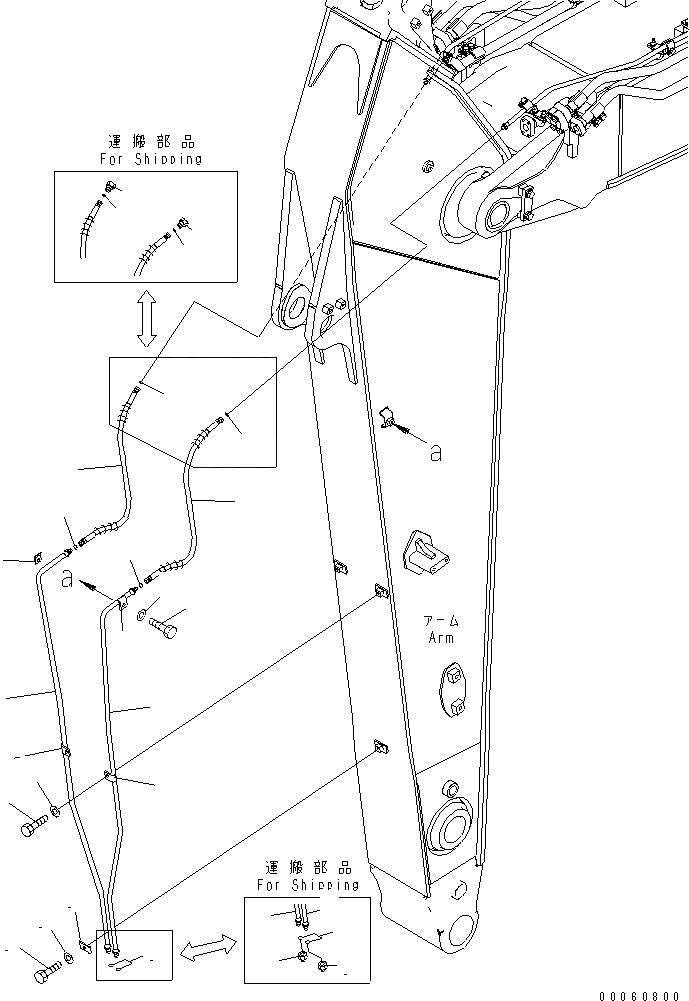 運搬部品
For Shipping

a

a

アーム
Arm

運搬部品
For Shipping

00060800