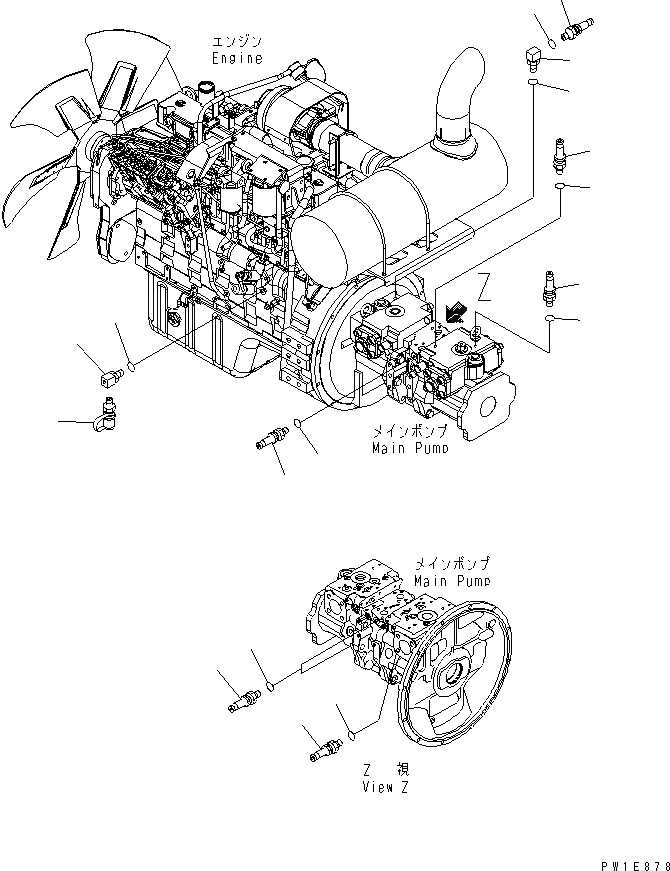 エンジン
Engine

Z

メインポンプ
Main Pump

メインポンプ
Main Pump

Z 視
View Z

PW1E878