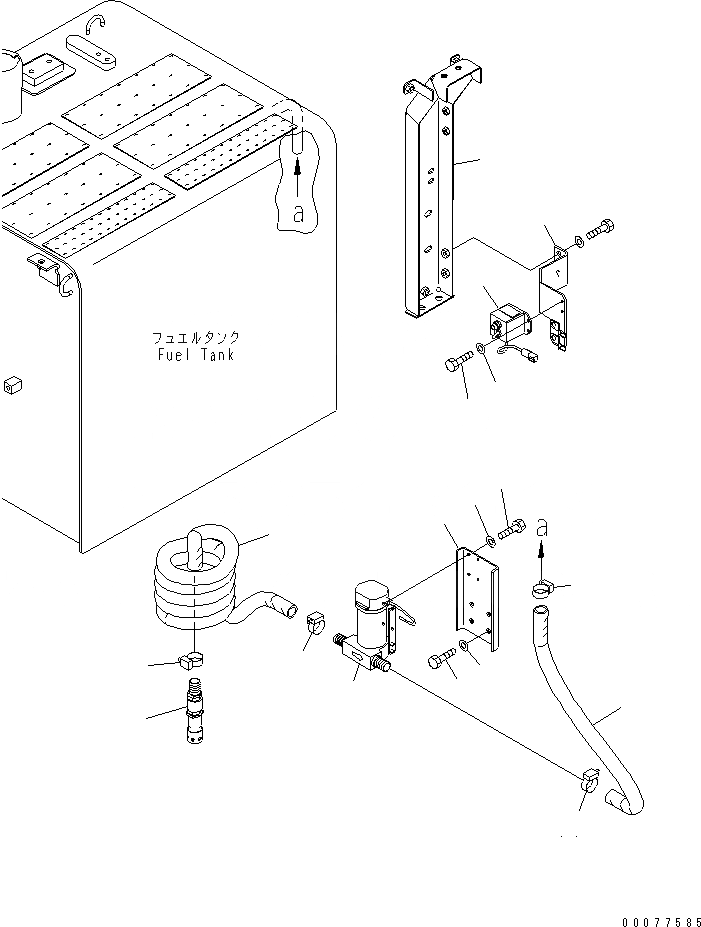 a

フュエルタンク
Fuel Tank

a

00077585