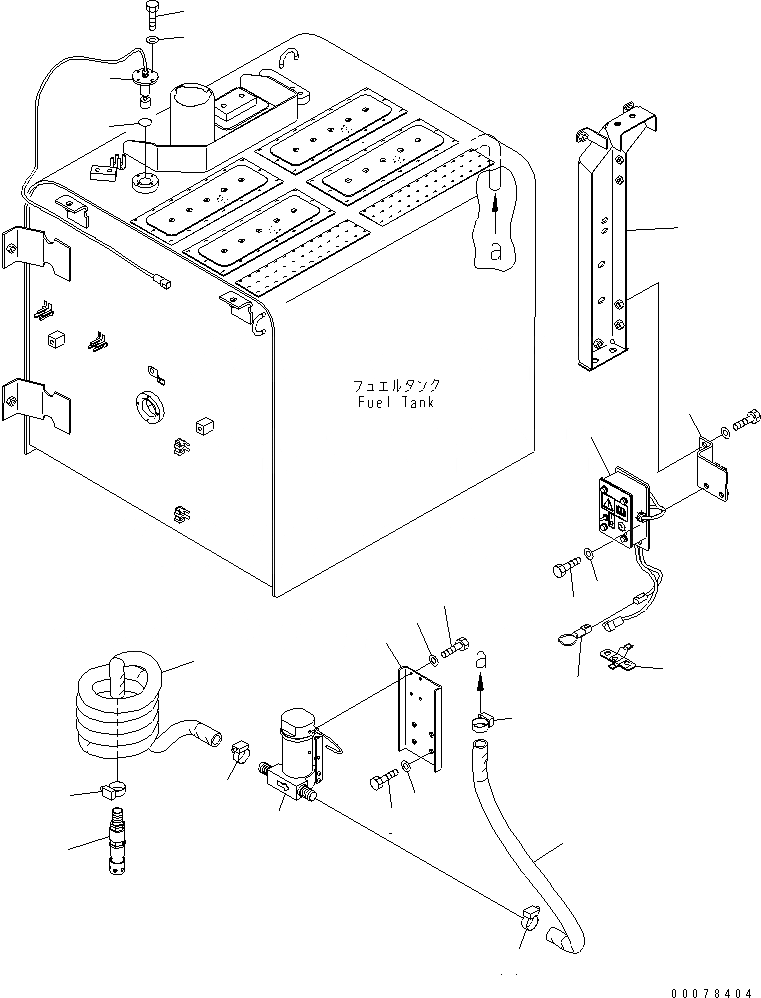 a

フュエルタンク
Fuel Tank

a

00078404