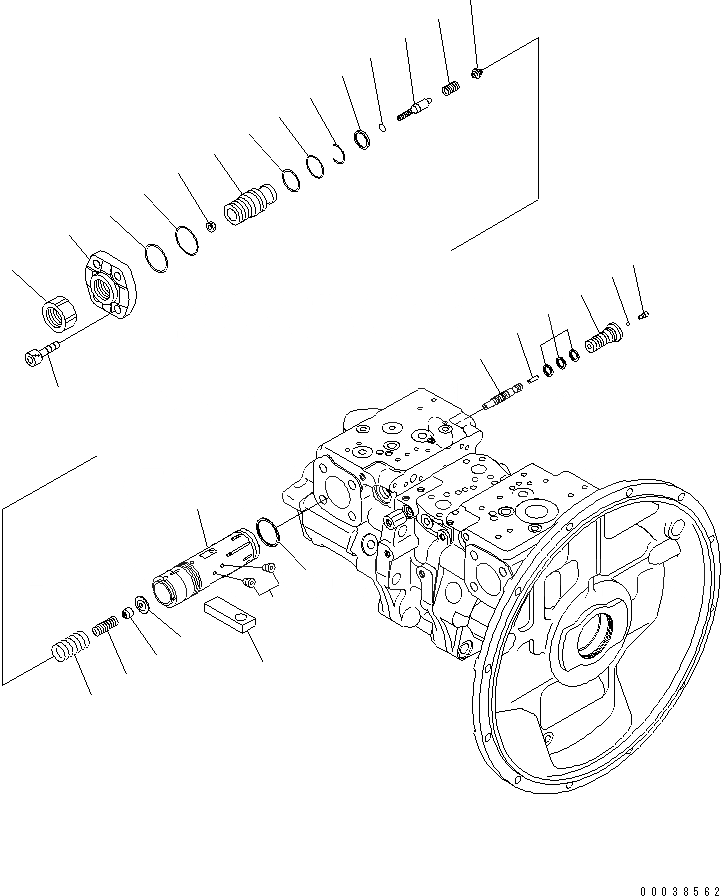 00038562