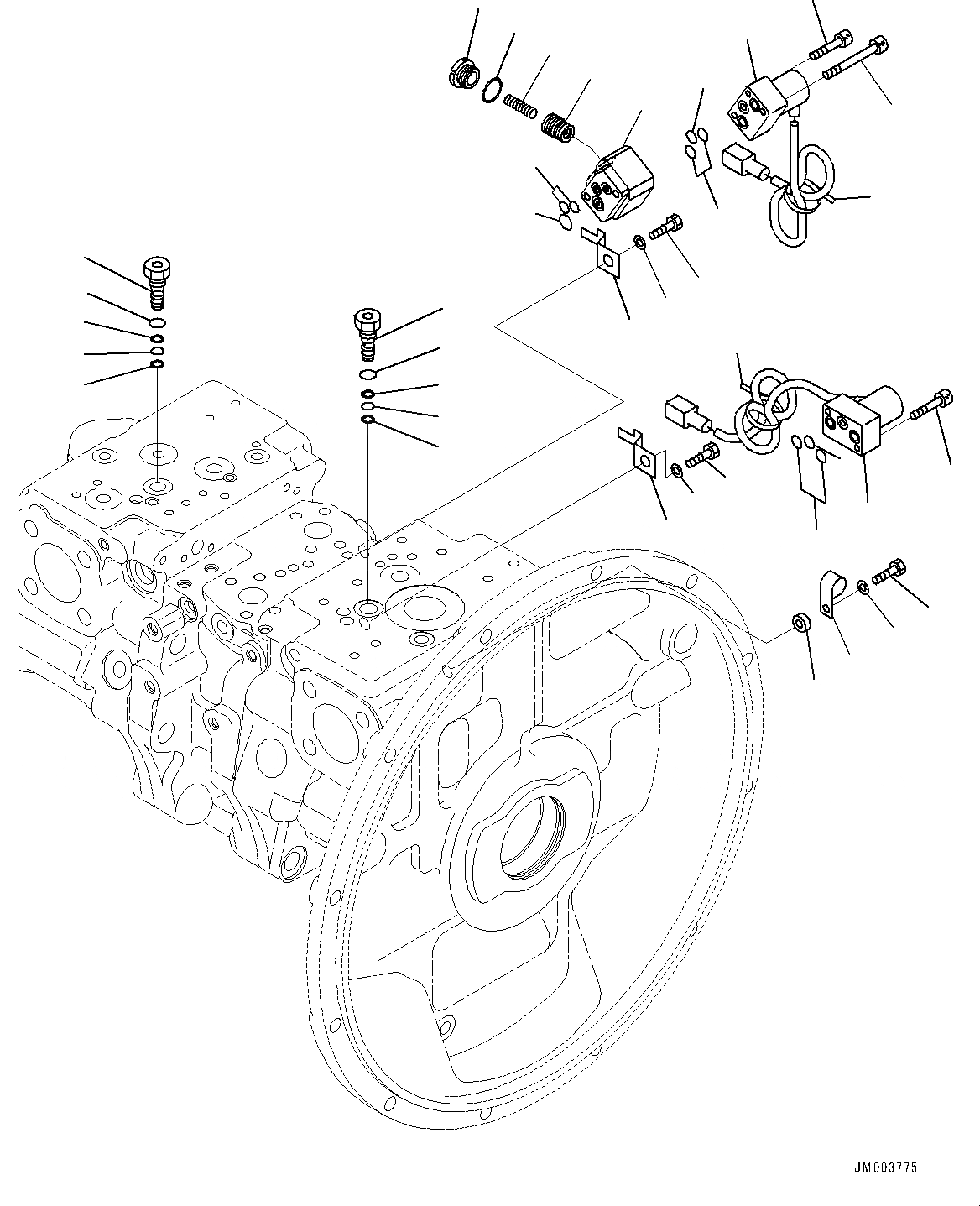 JM003775