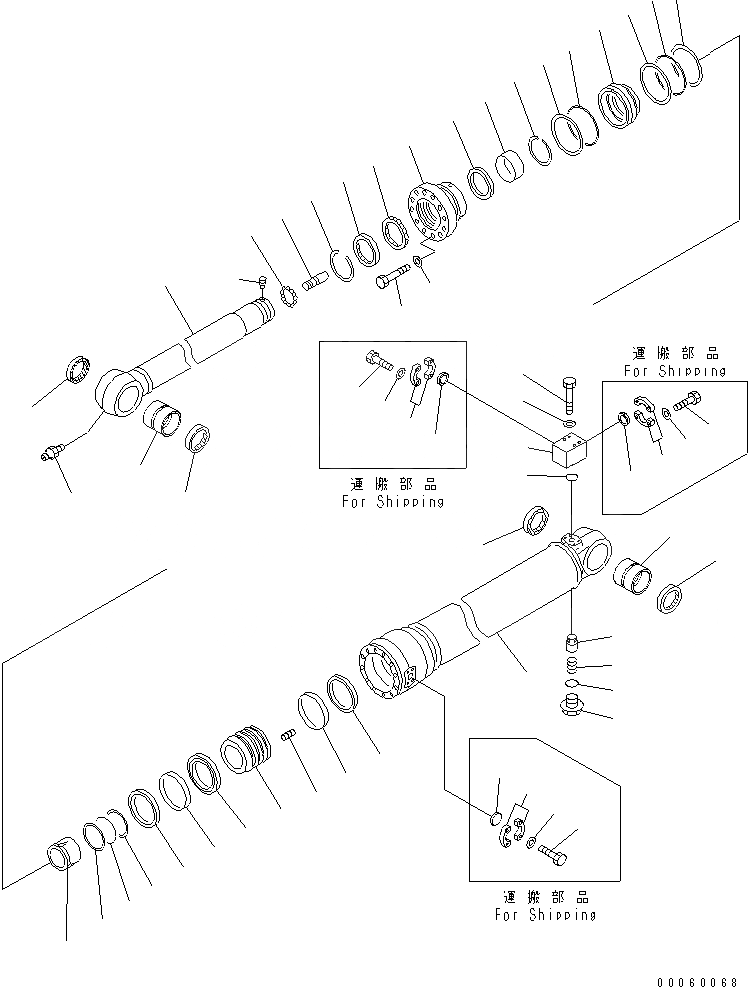 運搬部品
For Shipping

運搬部品
For Shipping

運搬部品
For Shipping

00060068