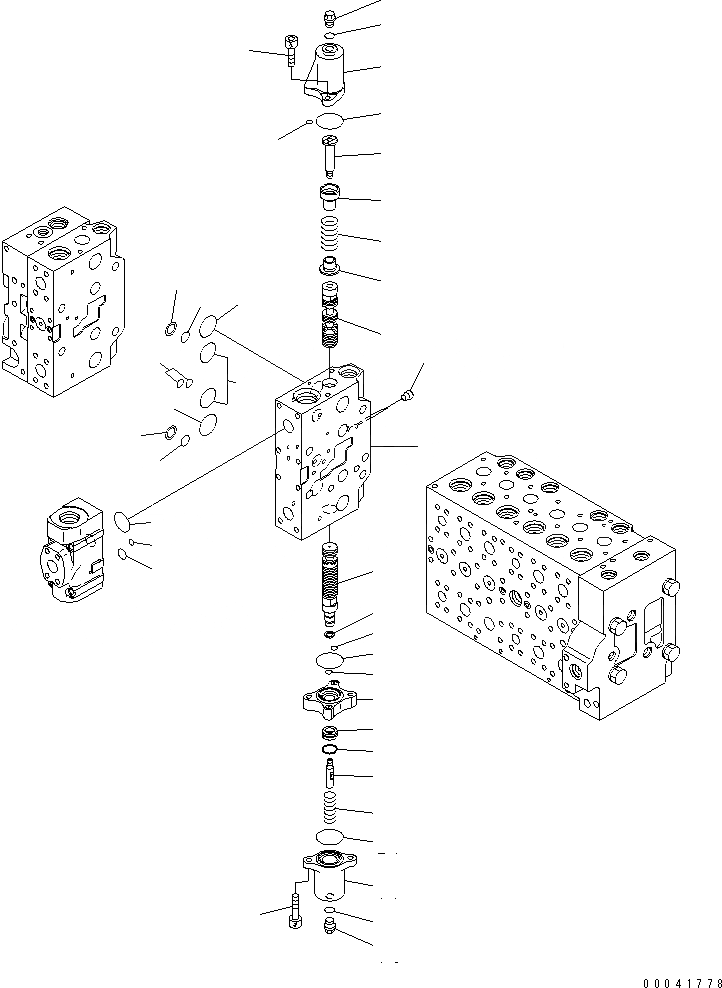 00041778