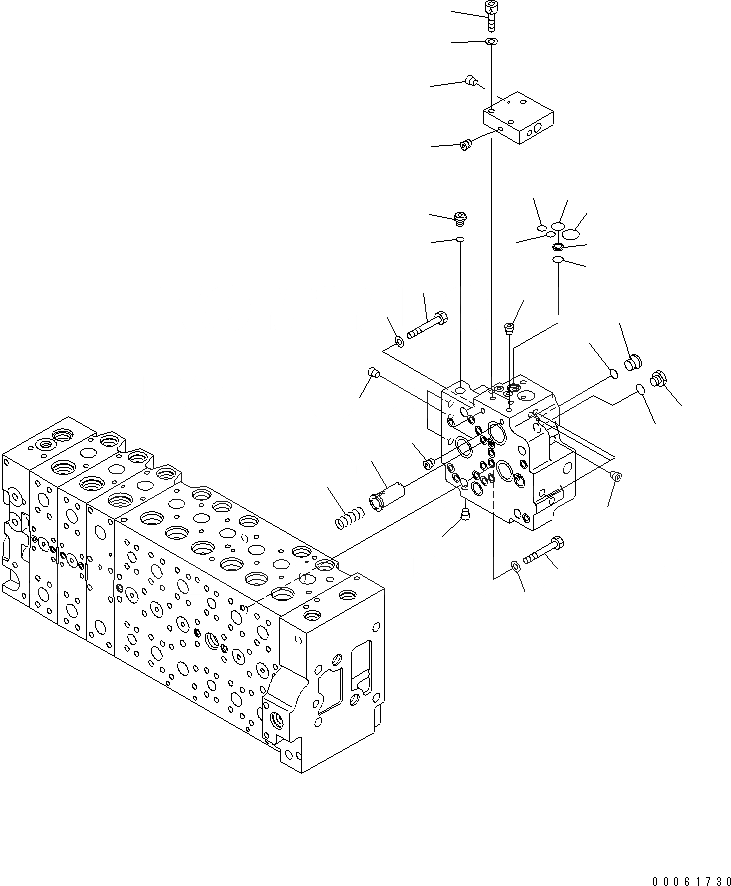 00061730