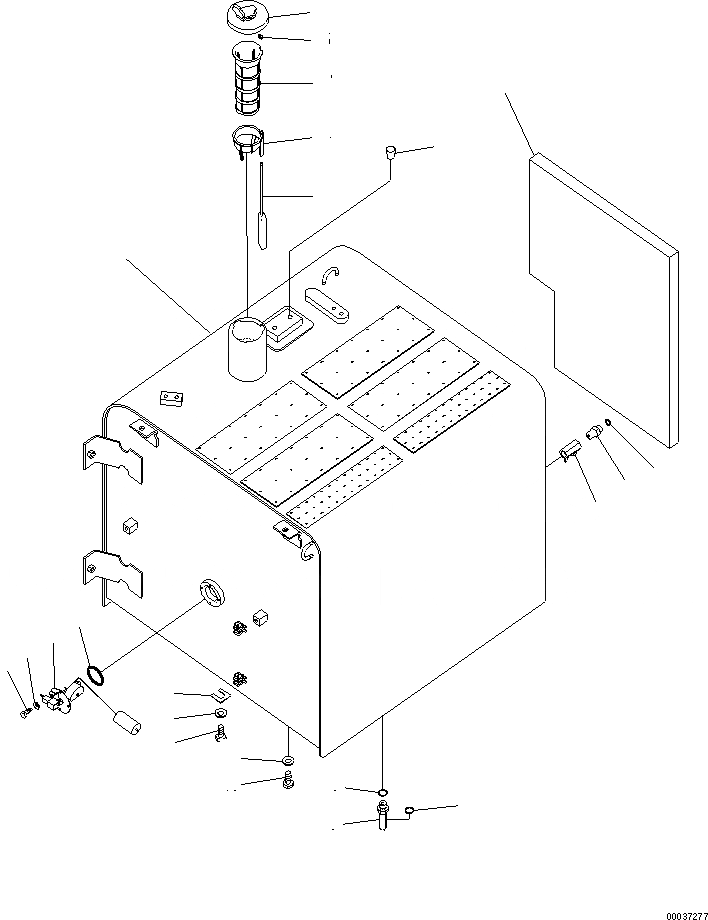 00037277