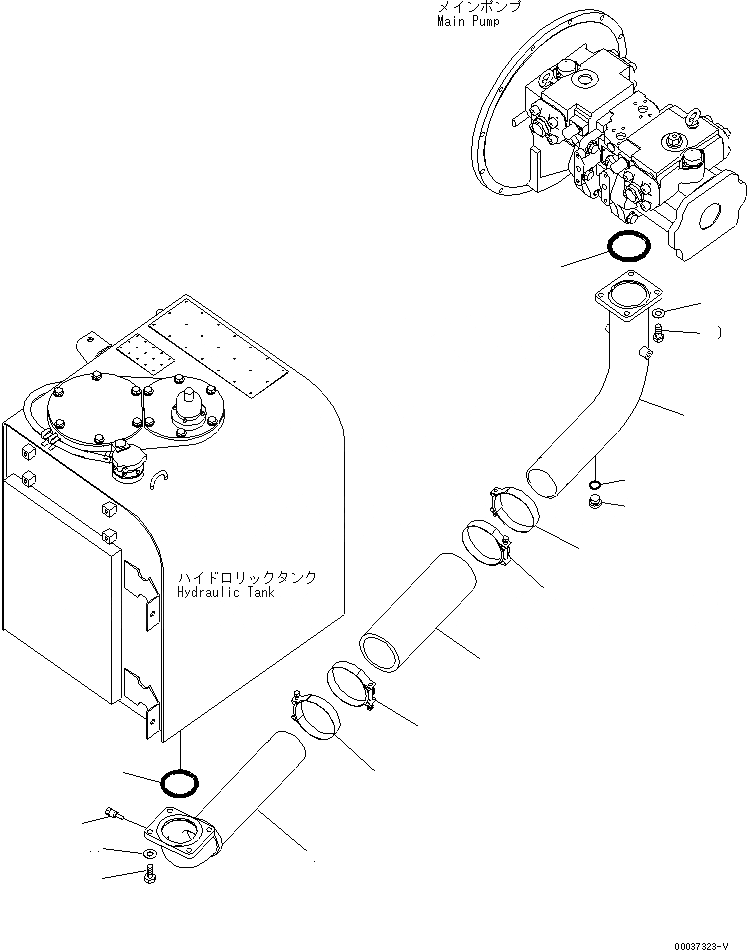 メインポンプ
Main Pump

ハイドロリックタンク
Hydraulic Tank

00037323-V