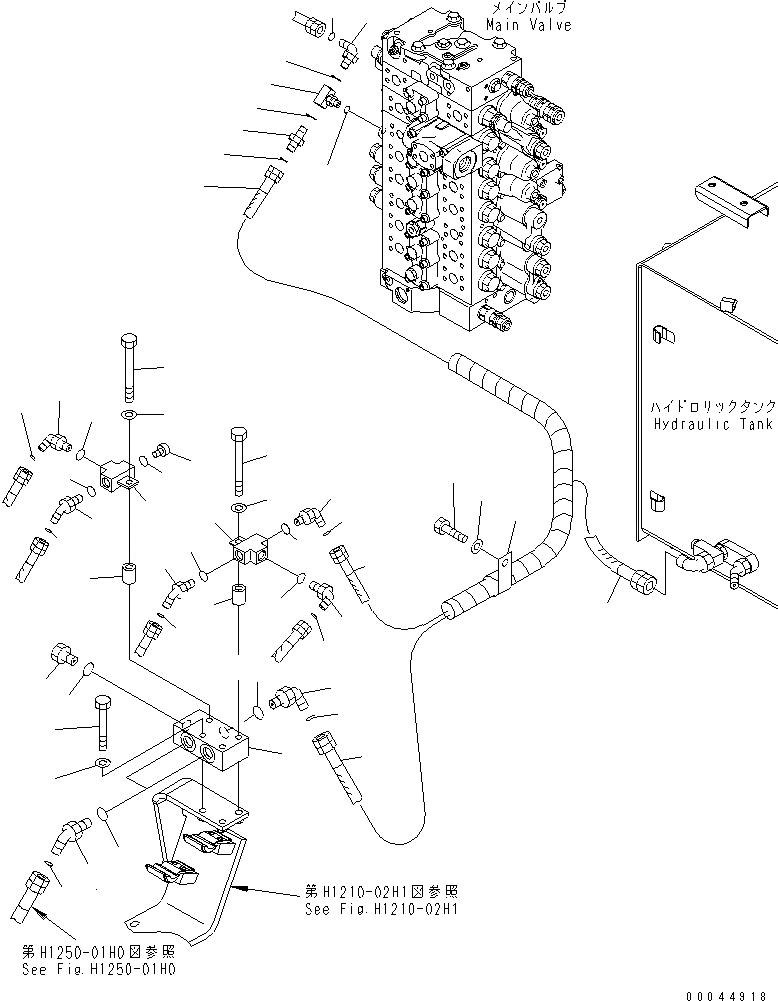 メインバルブ
Main Valve

ハイドロリックタンク
Hydraulic Tank

第H1210-02H1図参照
See Fig.H1210-02H1

第H1250-01H0図参照
See Fig.H1250-01H0

00044918