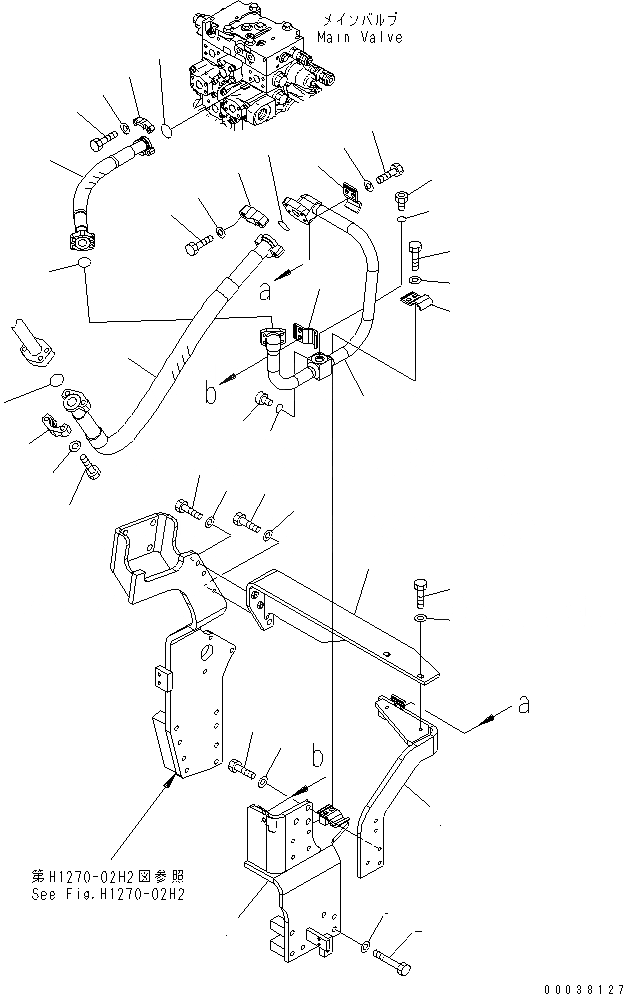 メインバルブ
Main Valve

a

b

a

b

第H1270-02H2図参照
See Fig.H1270-02H2

00038127