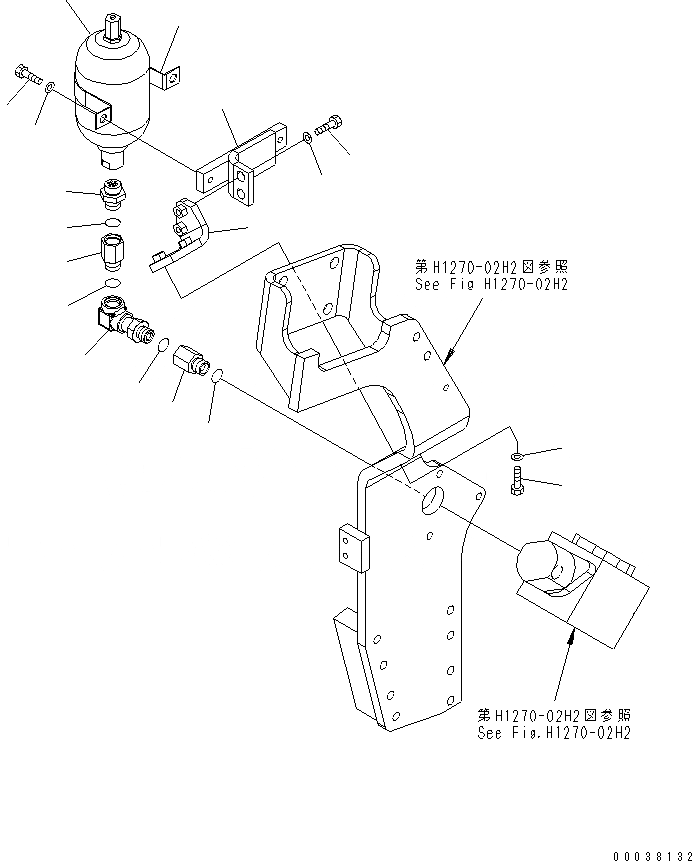 第H1270-02H2図参照
See Fig H1270-02H2

第H1270-02H2図参照
See Fig.H1270-02H2

00038132