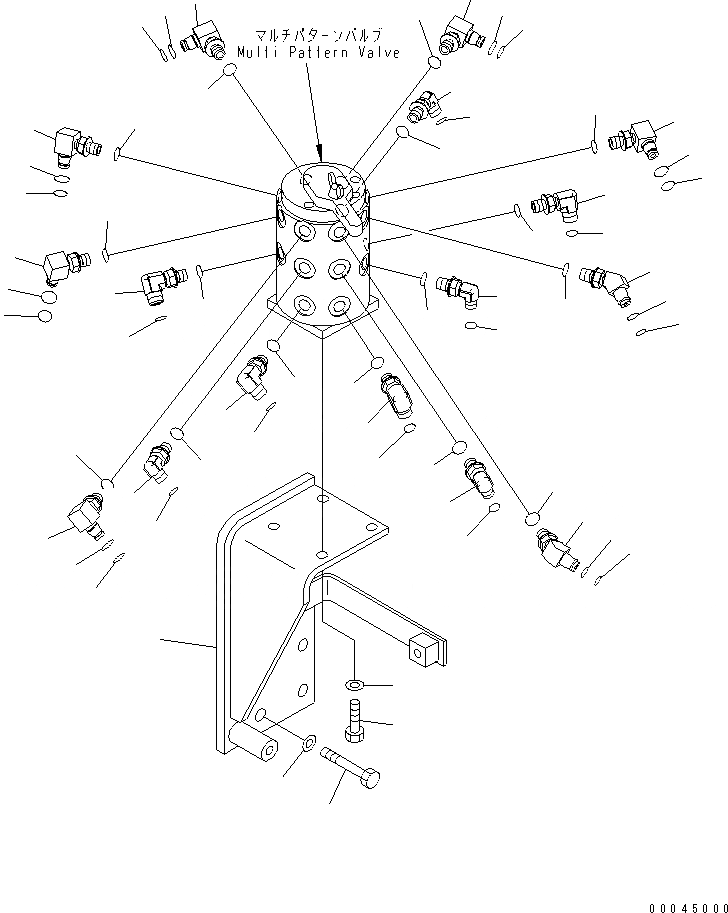 マルチパターンバルブ
Multi Pattern Valve

00045000