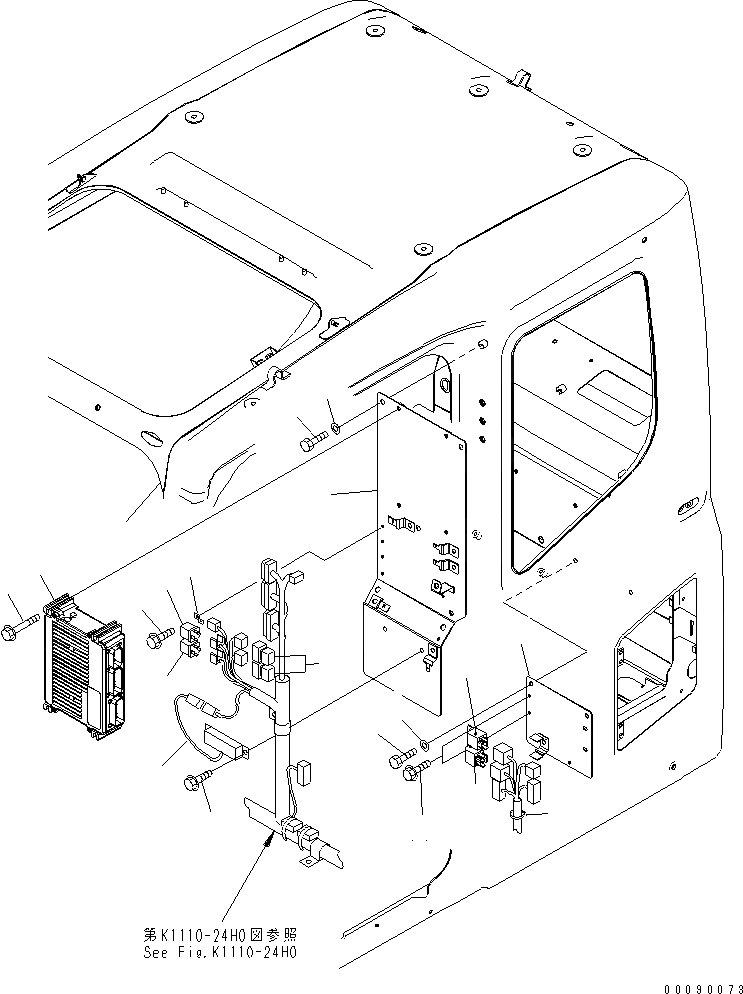 第K1110-24H0図参照
See Fig.K1110-24H0

00090073