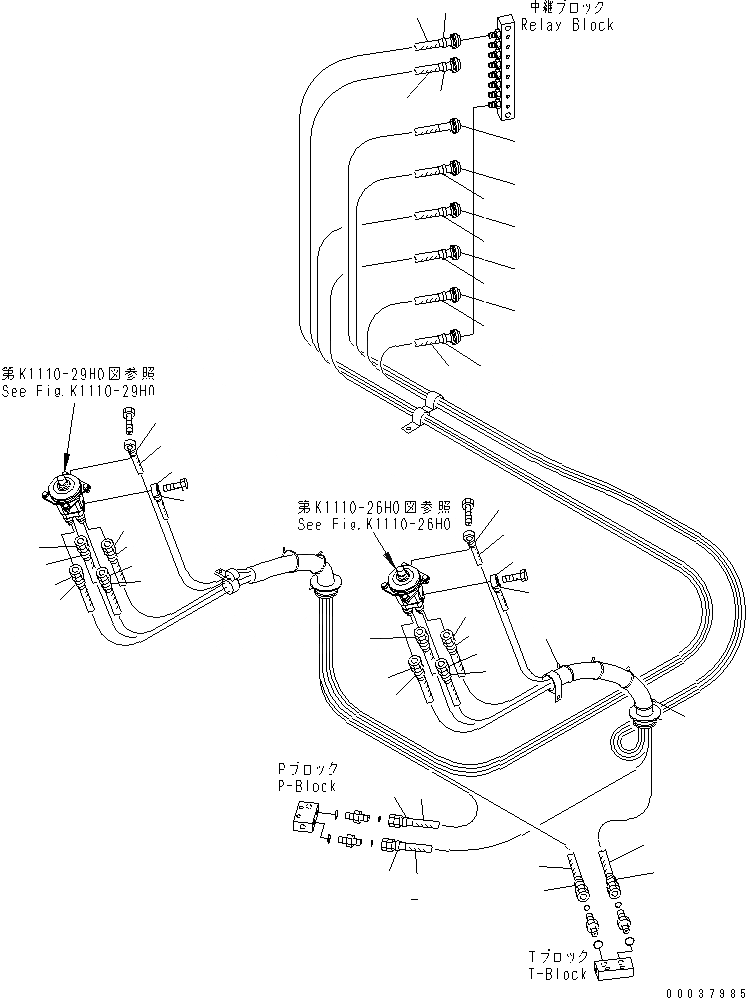 中継ブロック
Relay Block

第K1110-29H0図参照
See Fig.K1110-29H0

第K1110-26H0図参照
See Fig.K1110-26H0

Pブロック
P-Block

Tブロック
T-Block

00037985