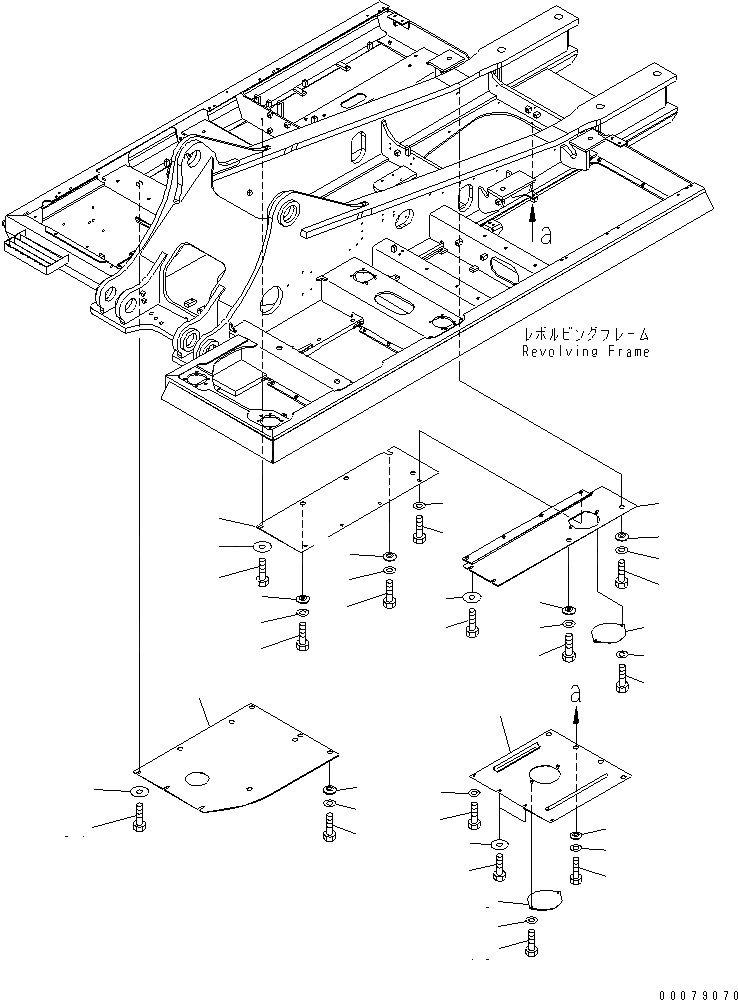 a

レボルビングフレーム
Revolving Frame

a

00079070