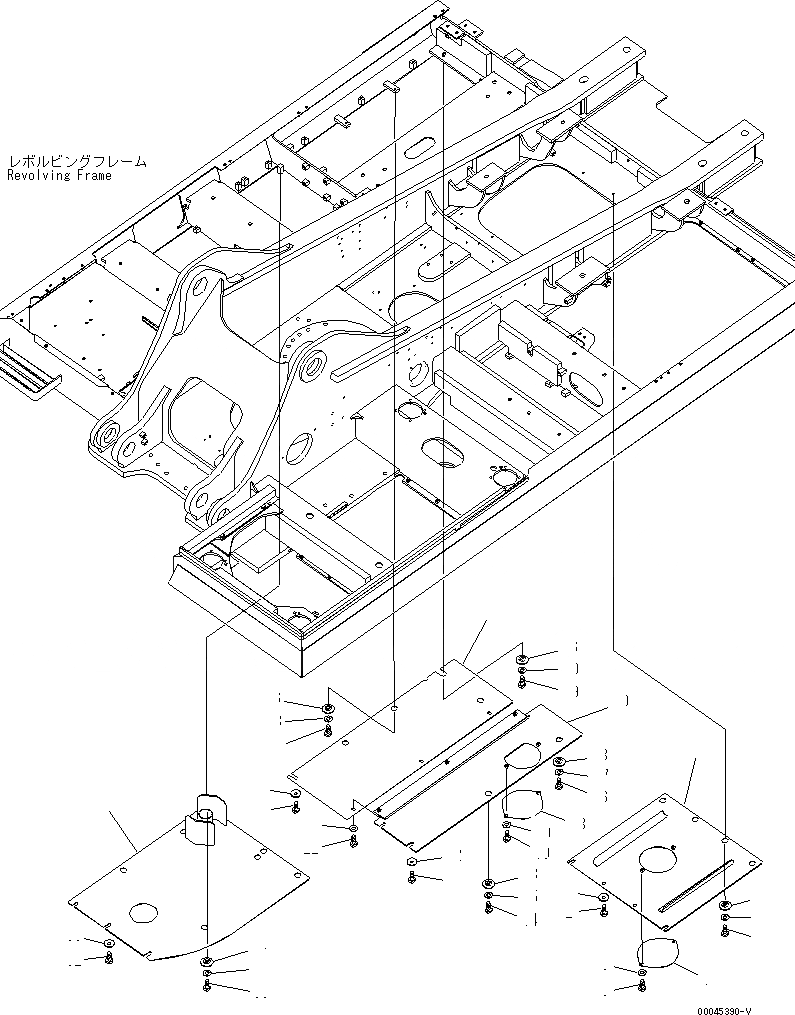 レボルビングフレーム
Revolving Frame

00045390-V