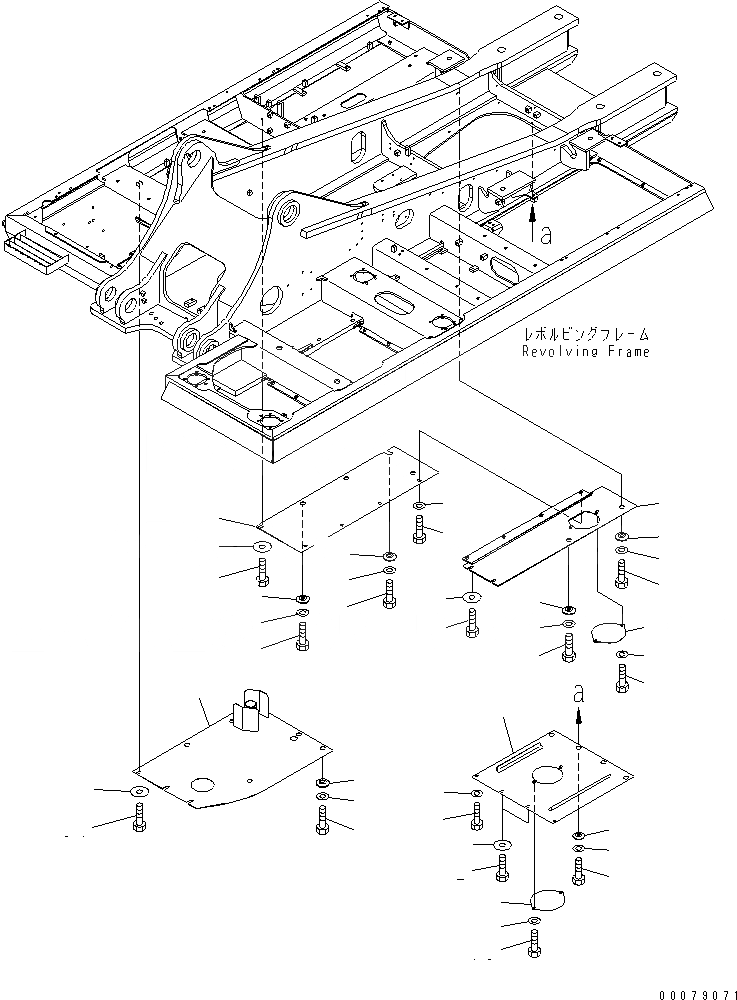 a

レボルビングフレーム
Revolving Frame

a

00079071