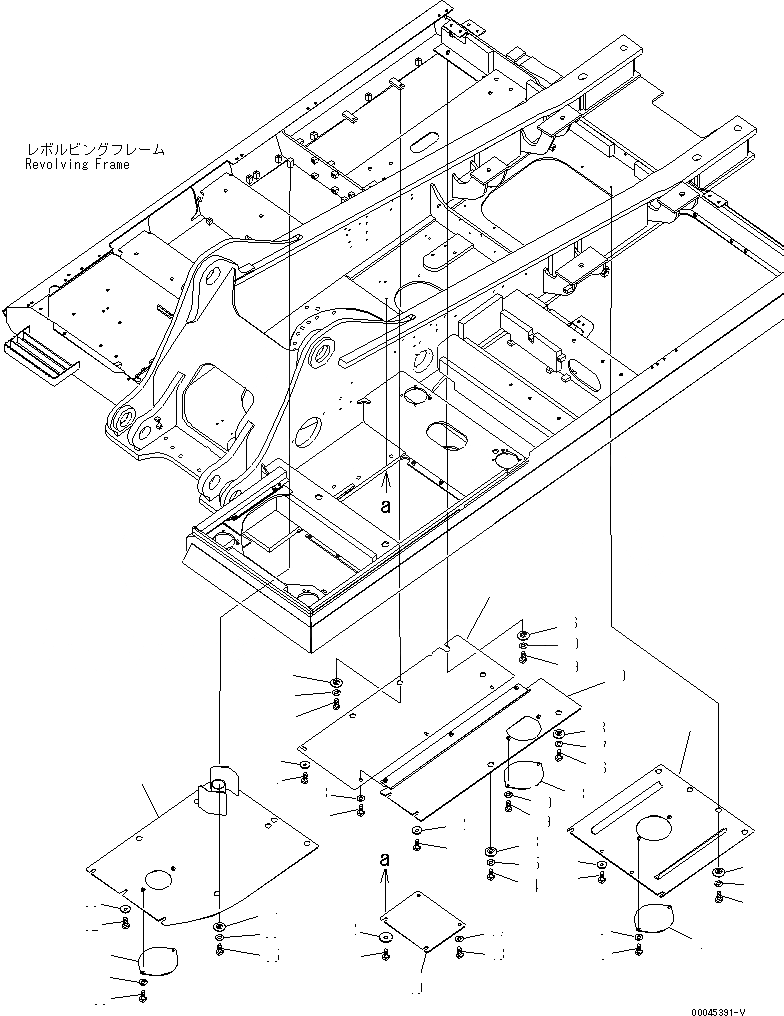 レボルビングフレーム
Revolving Frame

a

a

00045391-V