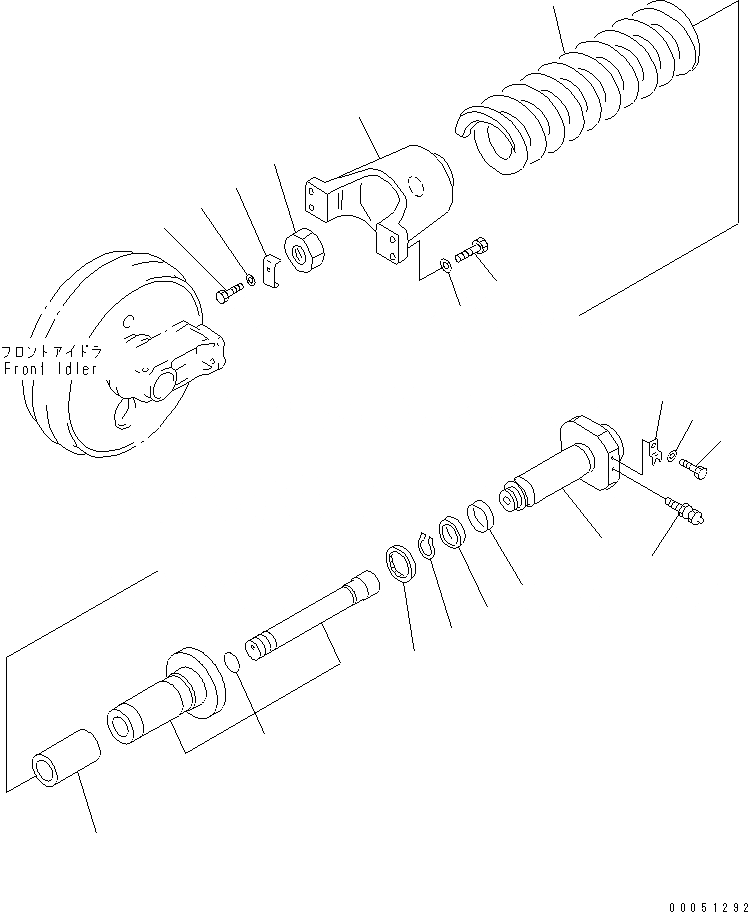 フロントアイドラ
Front Idler

00051292