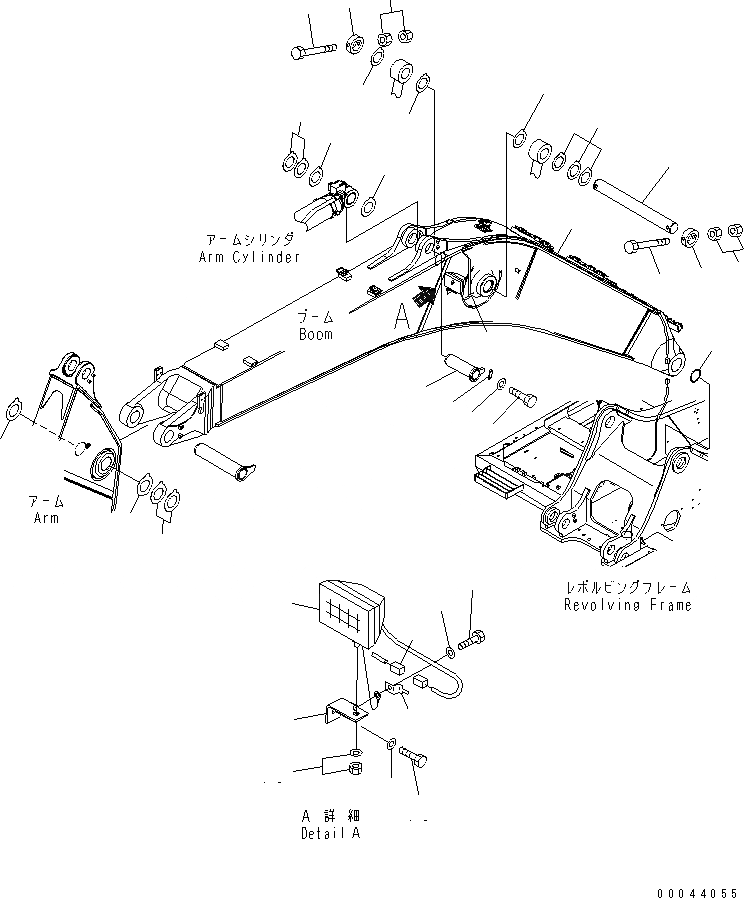 アームシリンダ
Arm Cylinder

ブーム
Boom

A

アーム
Arm

レボルビングフレーム
Revolving Frame

A 詳細
Detail A

00044055