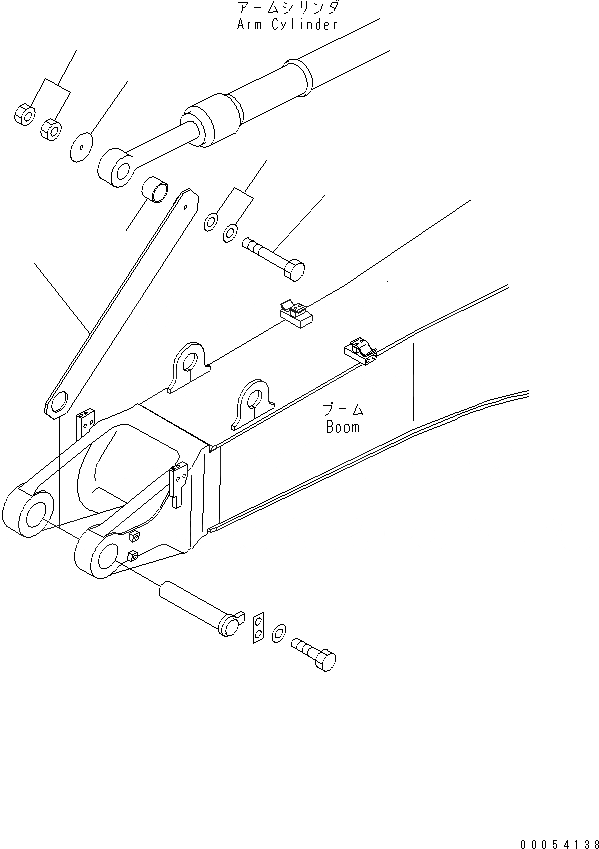 アームシリンダ
Arm Cylinder

ブーム
Boom

00054138