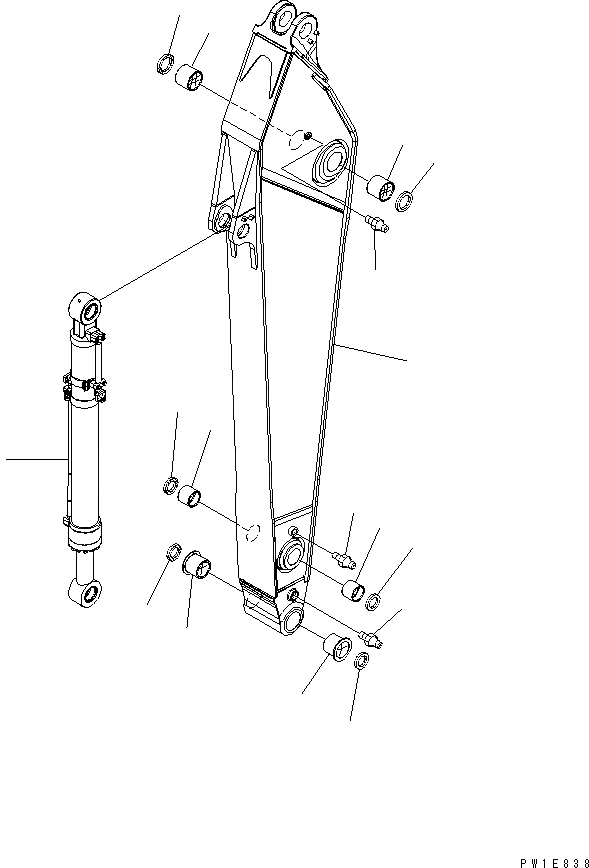 PW1E838