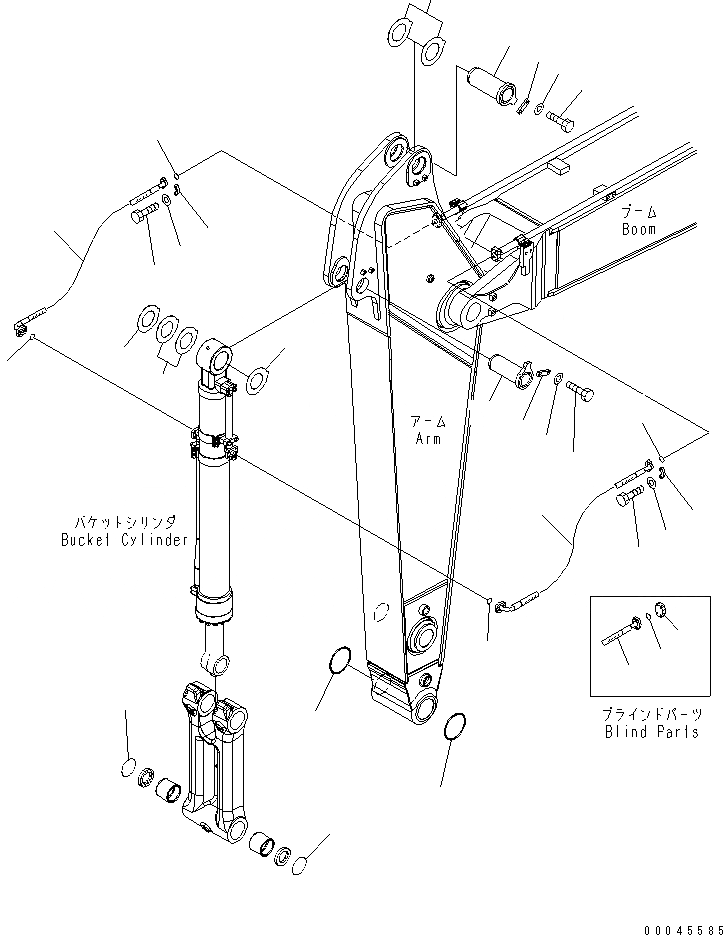 ブーム
Boom

アーム
Arm

バケットシリンダ
Bucket Cylinder

ブラインドパーツ
Blind Parts

00045585