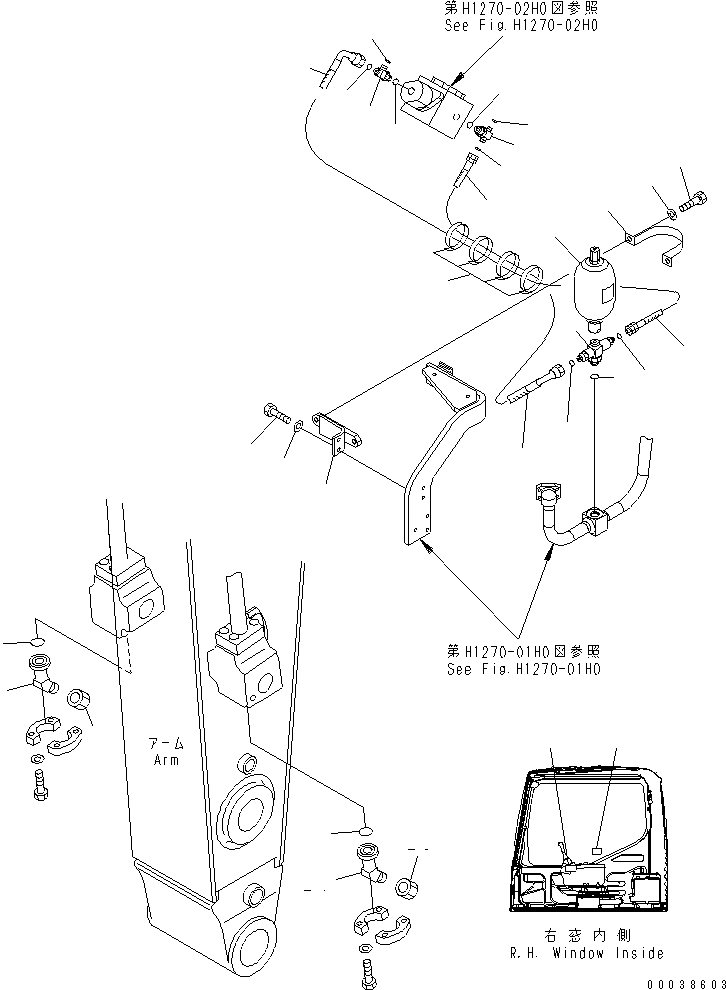 第H1270-02H0図参照
See Fig.H1270-02H0

第H1270-01H0図参照
See Fig.H1270-01H0

アーム
Arm

右窓内側
R.H. Window Inside

00038603