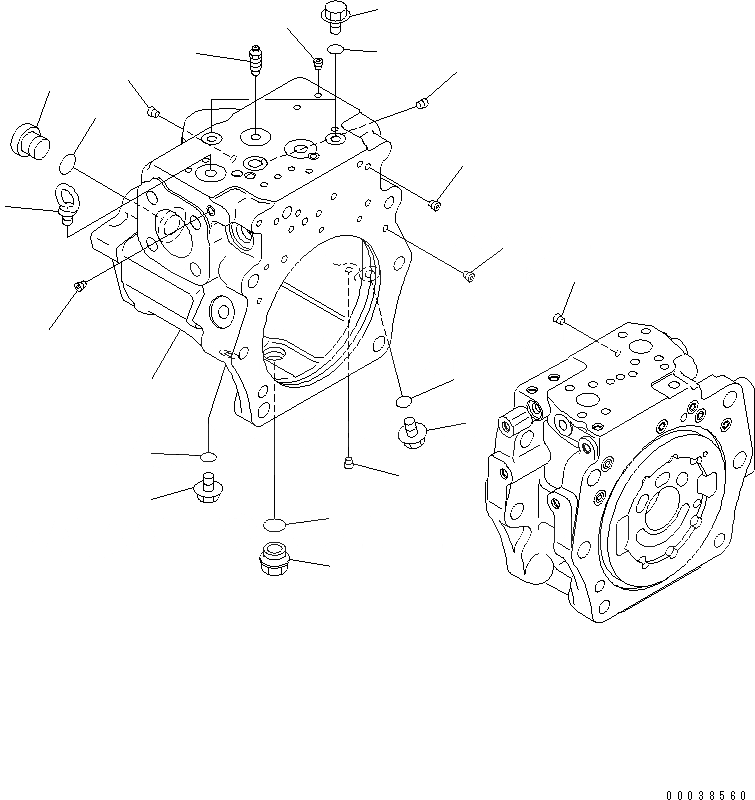 00038560