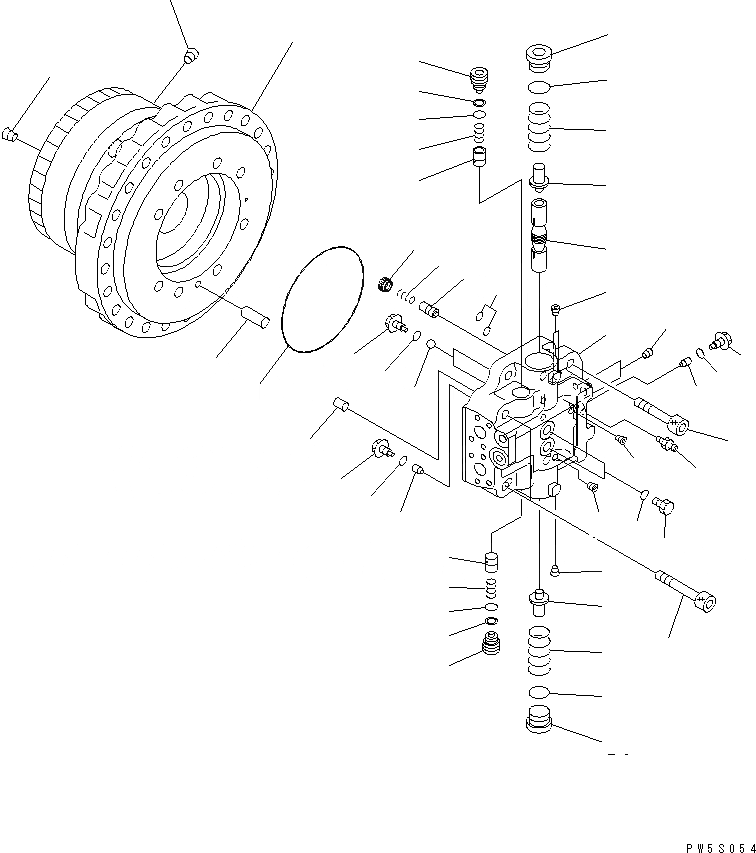 PW5S054