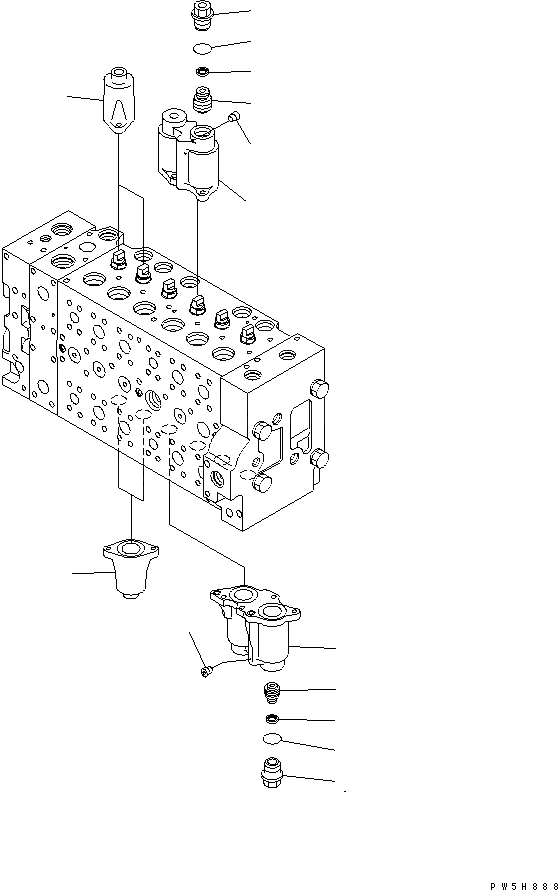 PW5H888