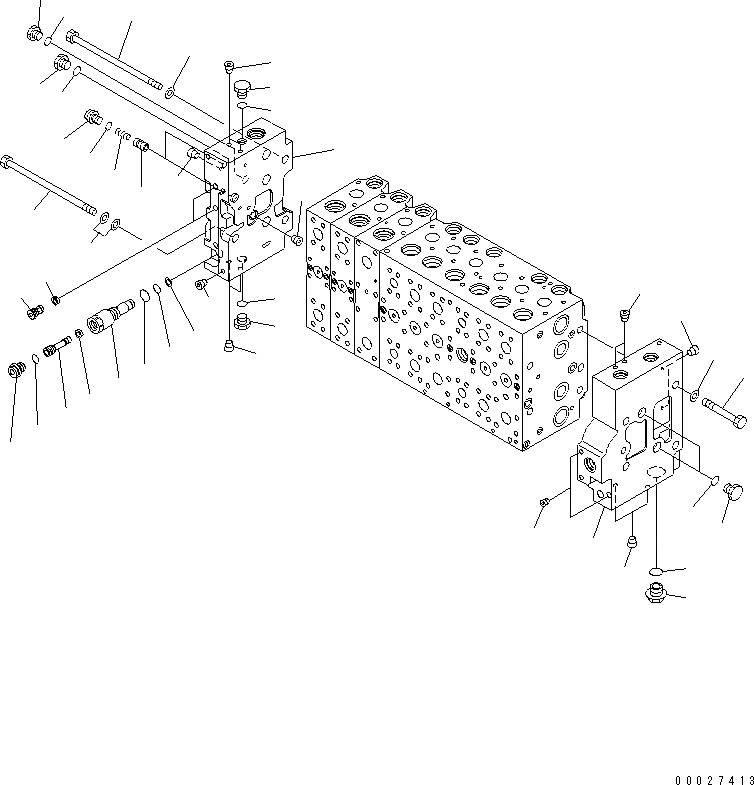 00027413