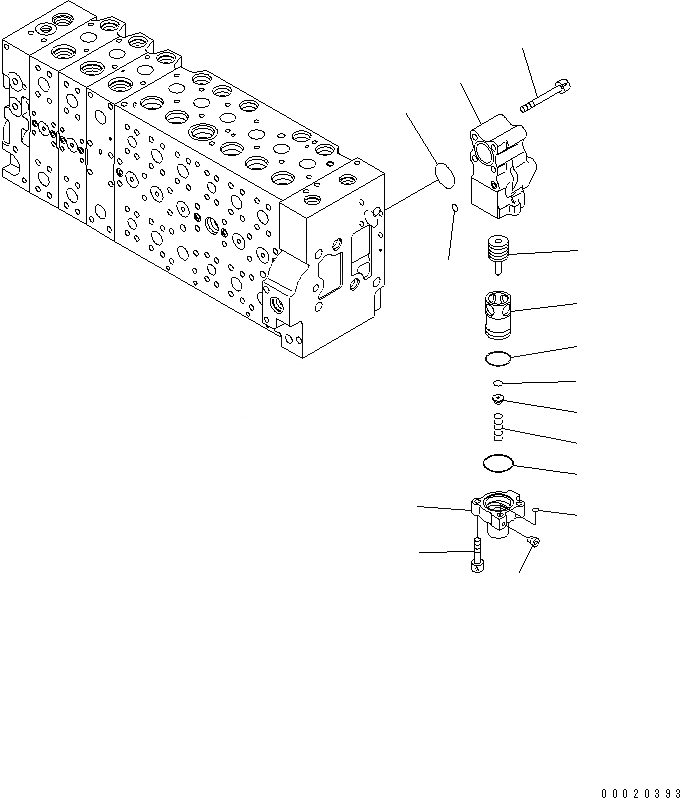 00020393