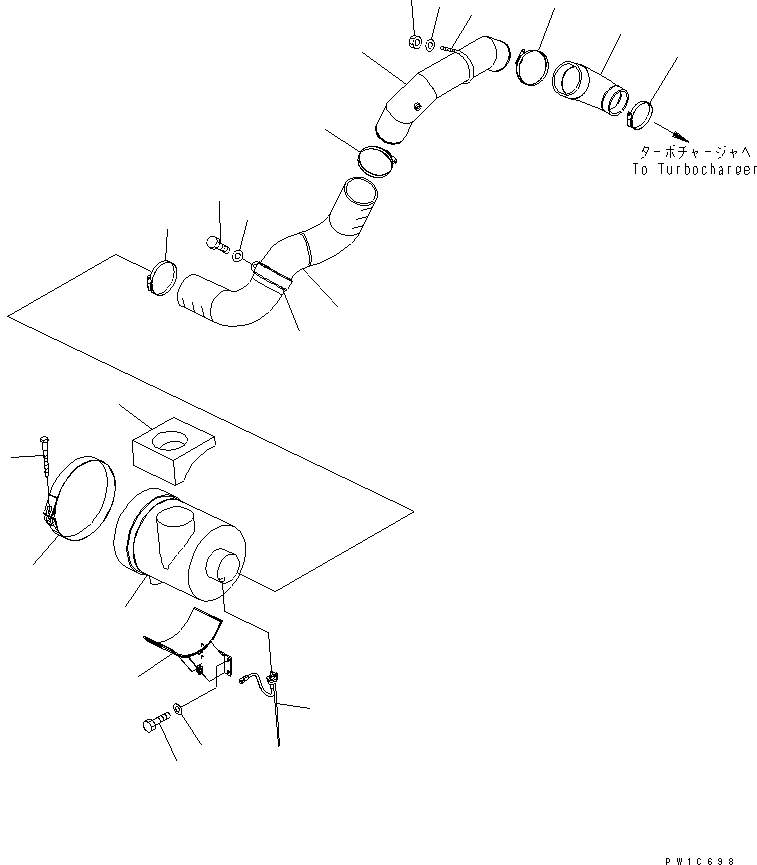 ターボチャージャへ
To Turbocharger

PW1C698